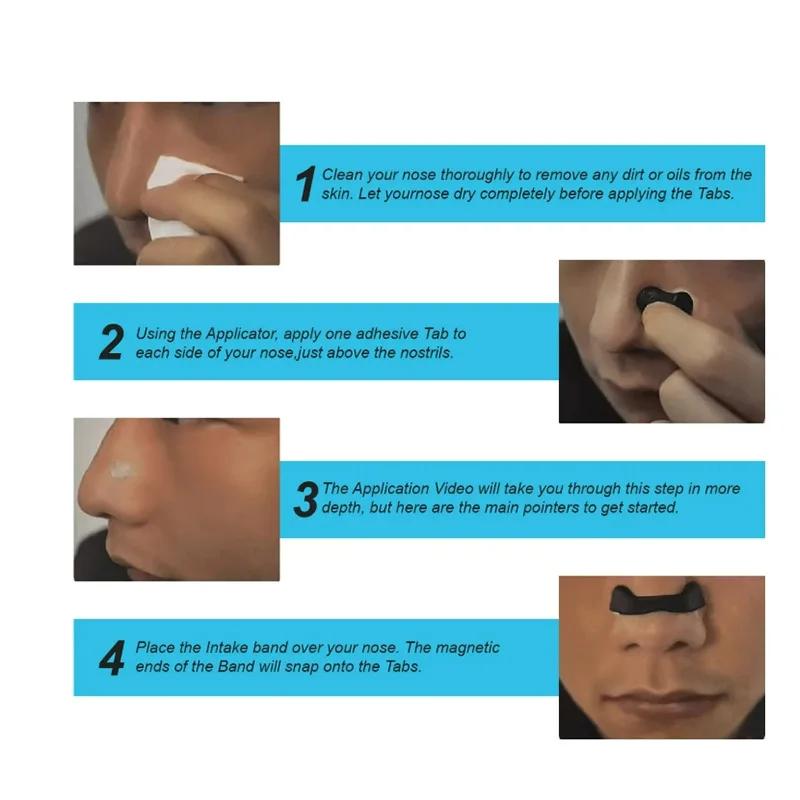 1 Clean your nose thoroughly to remove any dirt or oils from the skin. Let yournose dry completely before applying the Tabs.

2 Using the Applicator, apply one adhesive Tab to each side of your nose,just above the nostrils.

3 The Application Video will take you through this step in more depth, but here are the main pointers to get started.

4 Place the Intake band over your nose. The magnetic ends of the Band will snap onto the Tabs.