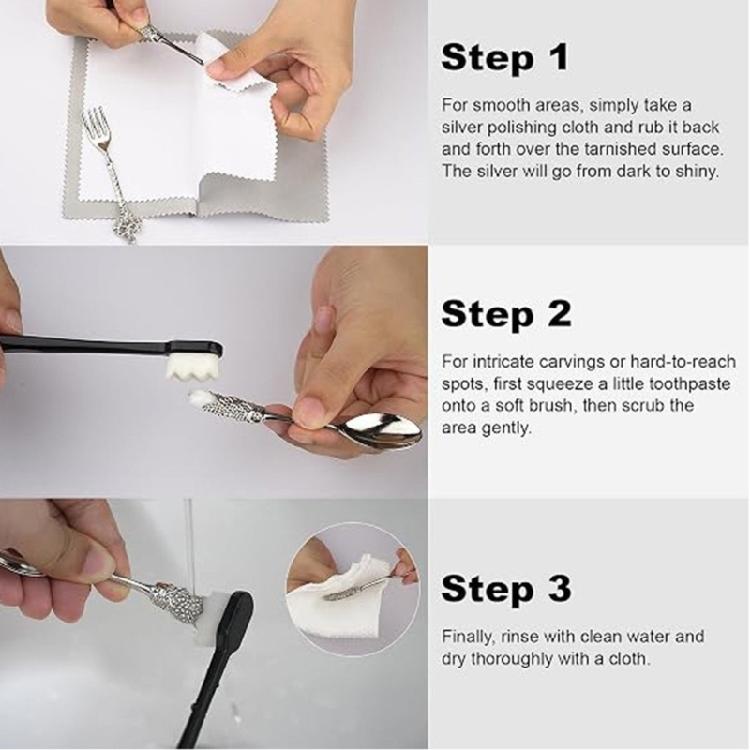 Step 1

For smooth areas, simply take a silver polishing cloth and rub it back and forth over the tarnished surface. The silver will go from dark to shiny.

Step 2

For intricate carvings or hard-to-reach spots, first squeeze a little toothpaste onto a soft brush, then scrub the area gently.

Step 3

Finally, rinse with clean water and dry thoroughly with a cloth.