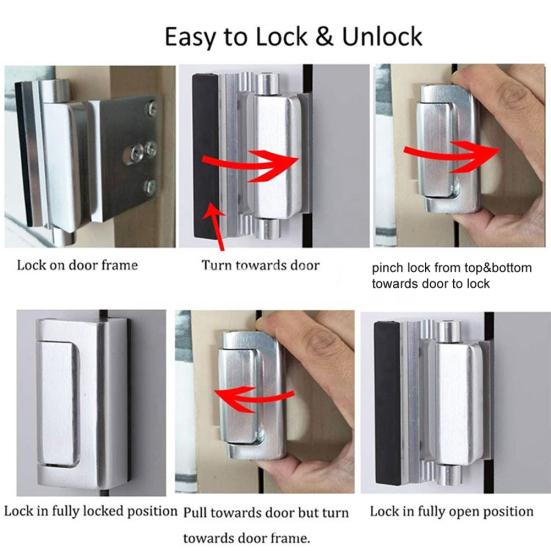 Easy to Lock & Unlock

Lock on door frame

Turn towards door

pinch lock from top&bottom towards door to lock

Lock in fully locked position

Pull towards door but turn towards door frame.

Lock in fully open position