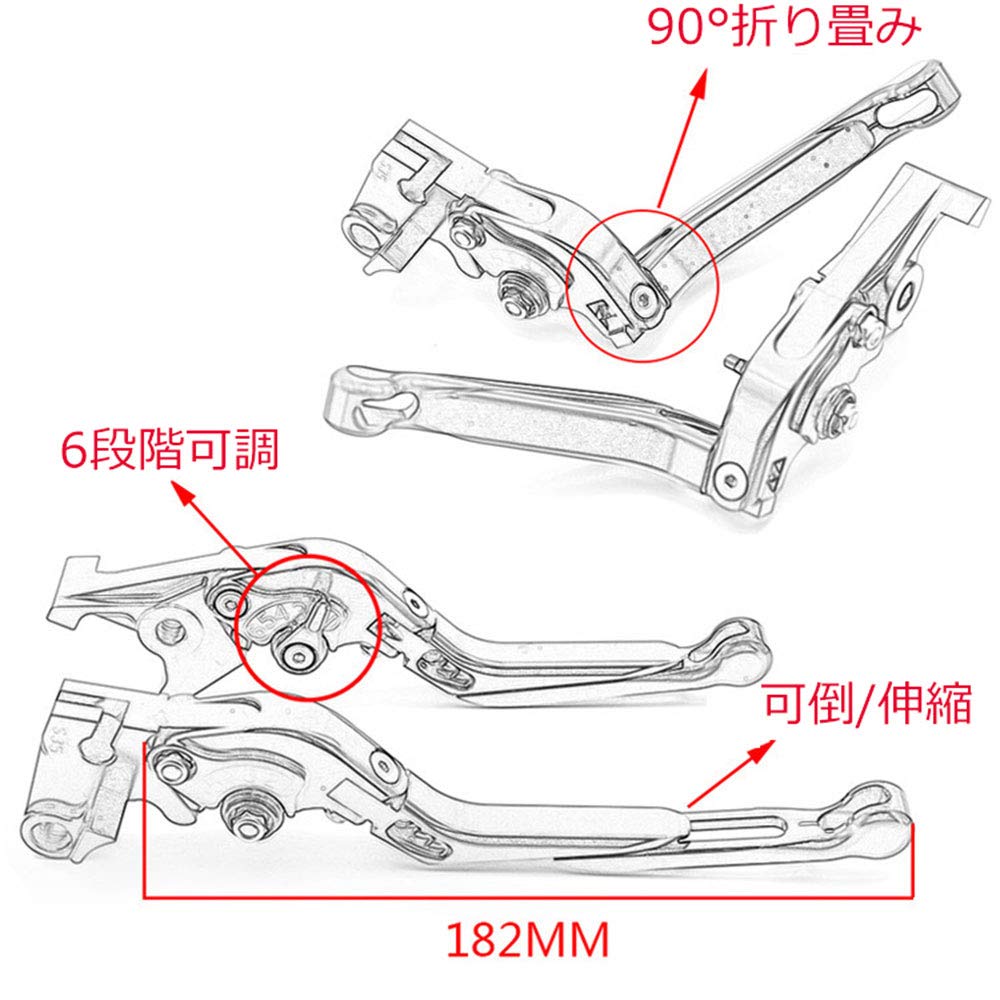 90°折り畳み

6段階可調

可倒/伸縮

182MM