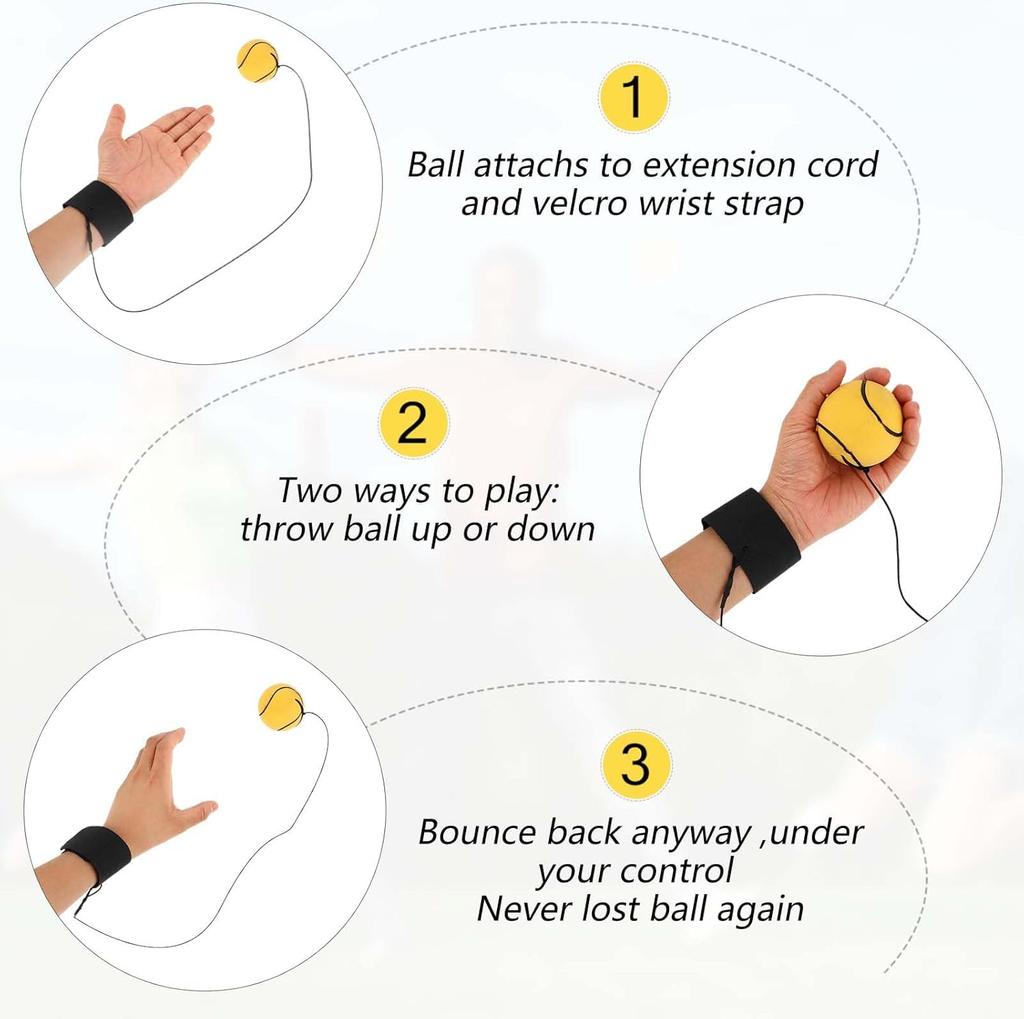 1

Ball attachs to extension cord and velcro wrist strap

2

Two ways to play: throw ball up or down

3

Bounce back anyway ,under your control
Never lost ball again