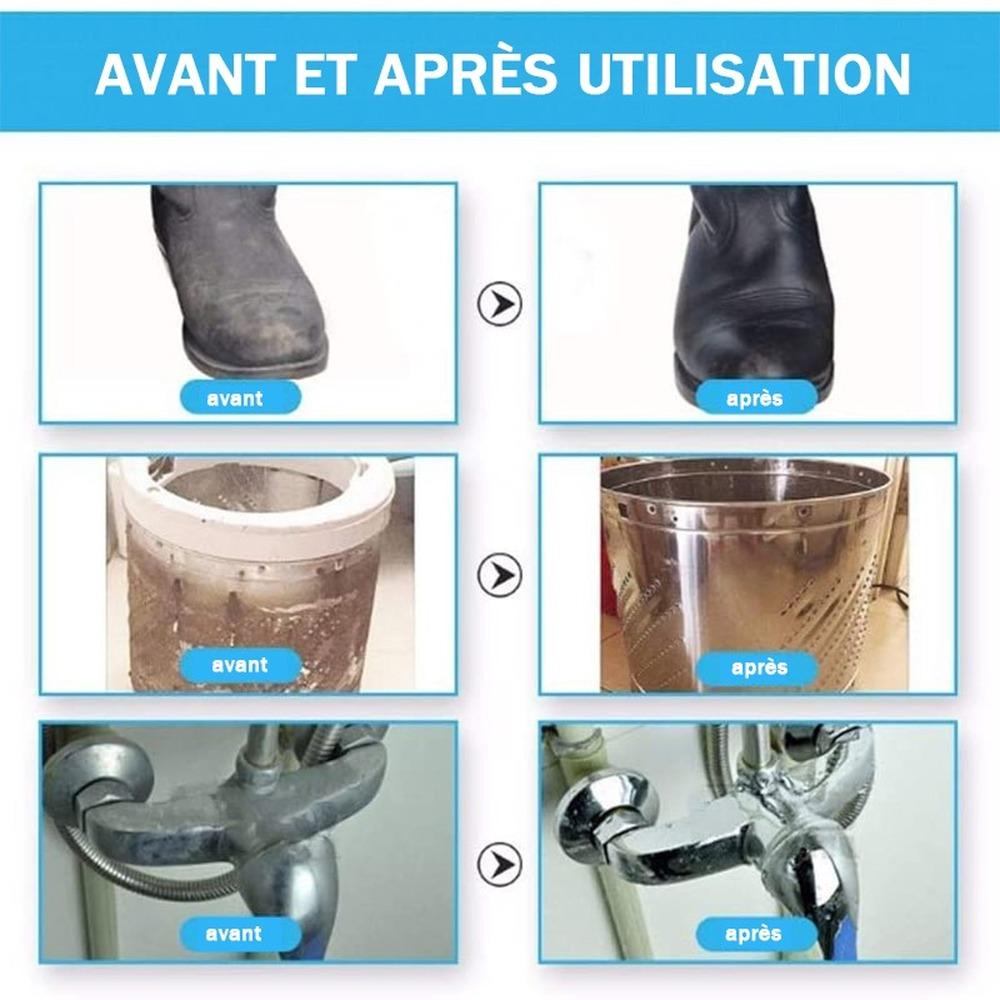 AVANT ET APRÈS UTILISATION

avant

après

avant

après

avant

après