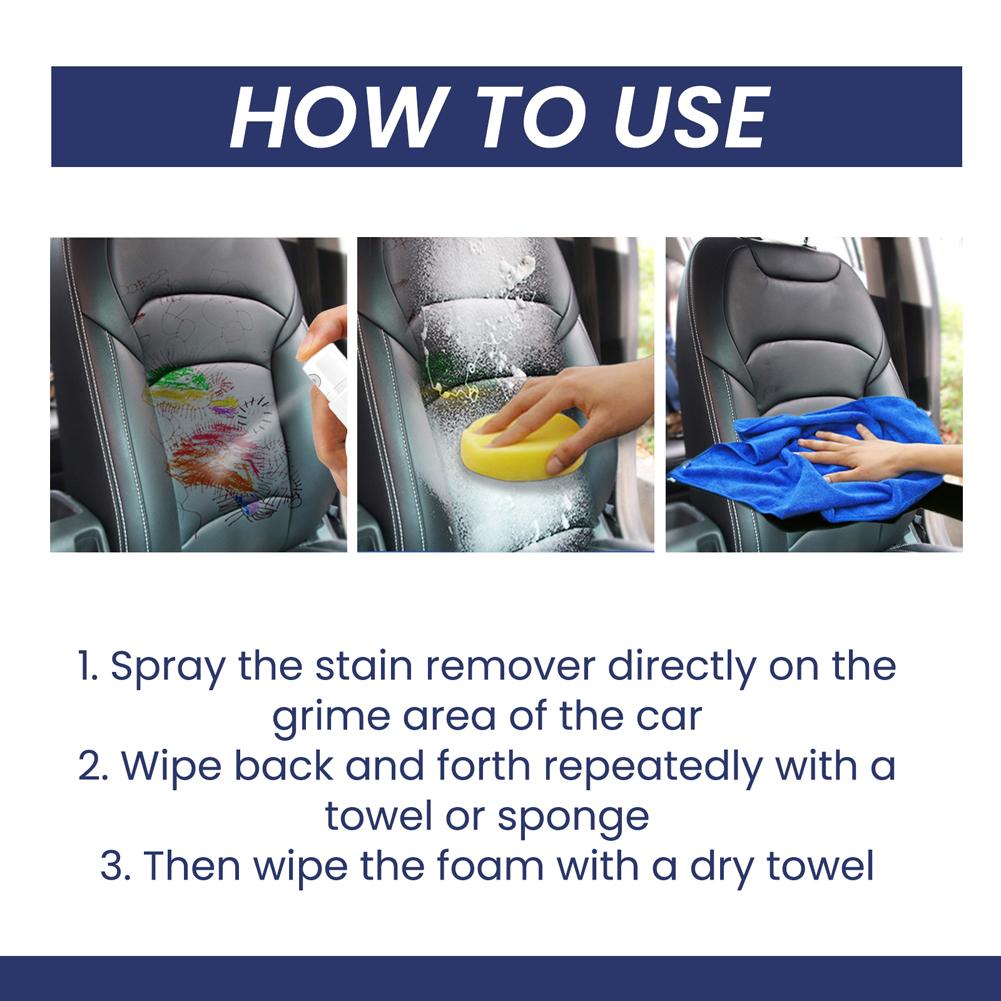 HOW TO USE

1. Spray the stain remover directly on the grime area of the car
2. Wipe back and forth repeatedly with a towel or sponge
3. Then wipe the foam with a dry towel