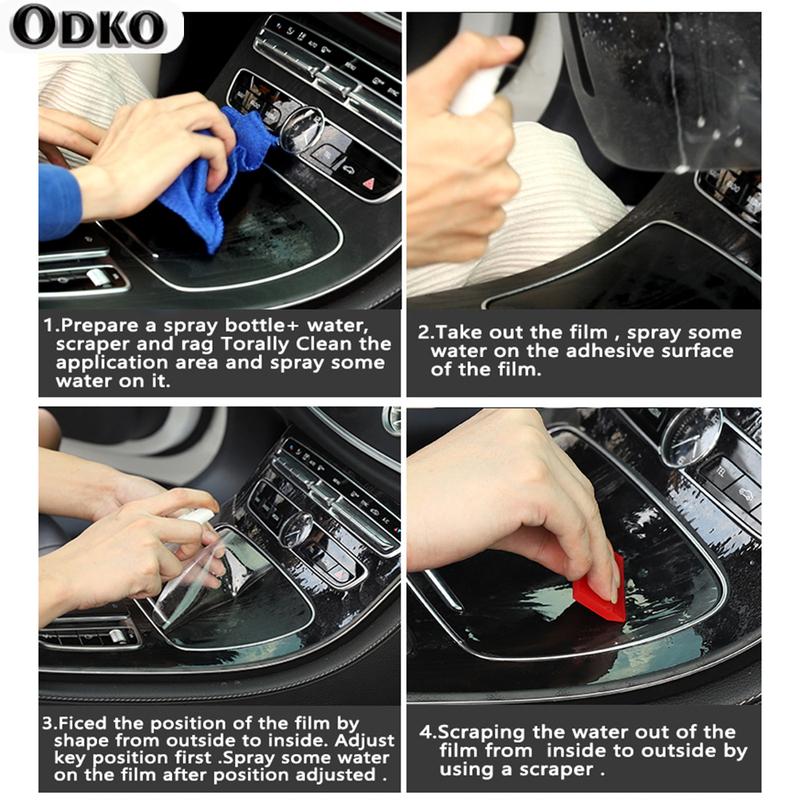 ODKO

1.Prepare a spray bottle+ water, scraper and rag Torally Clean the application area and spray some water on it.

2.Take out the film , spray some water on the adhesive surface of the film.

3.Ficed the position of the film by shape from outside to inside. Adjust key position first .Spray some water on the film after position adjusted .

4.Scraping the water out of the film from inside to outside by using a scraper .