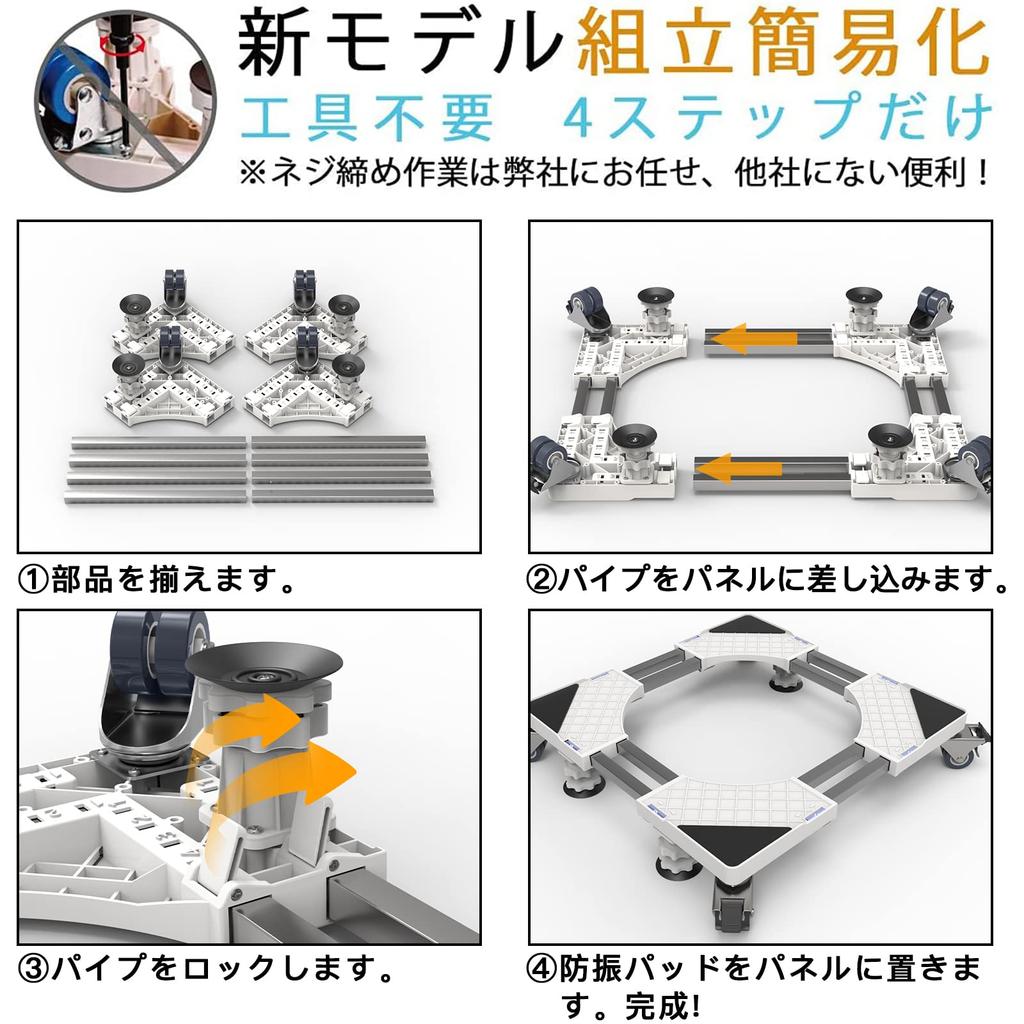 新モデル組立簡易化
工具不要　4ステップだけ
※ネジ締め作業は弊社にお任せ、他社にない便利！

①部品を揃えます。

②パイプをパネルに差し込みます。

③パイプをロックします。

④防振パッドをパネルに置きます。完成!