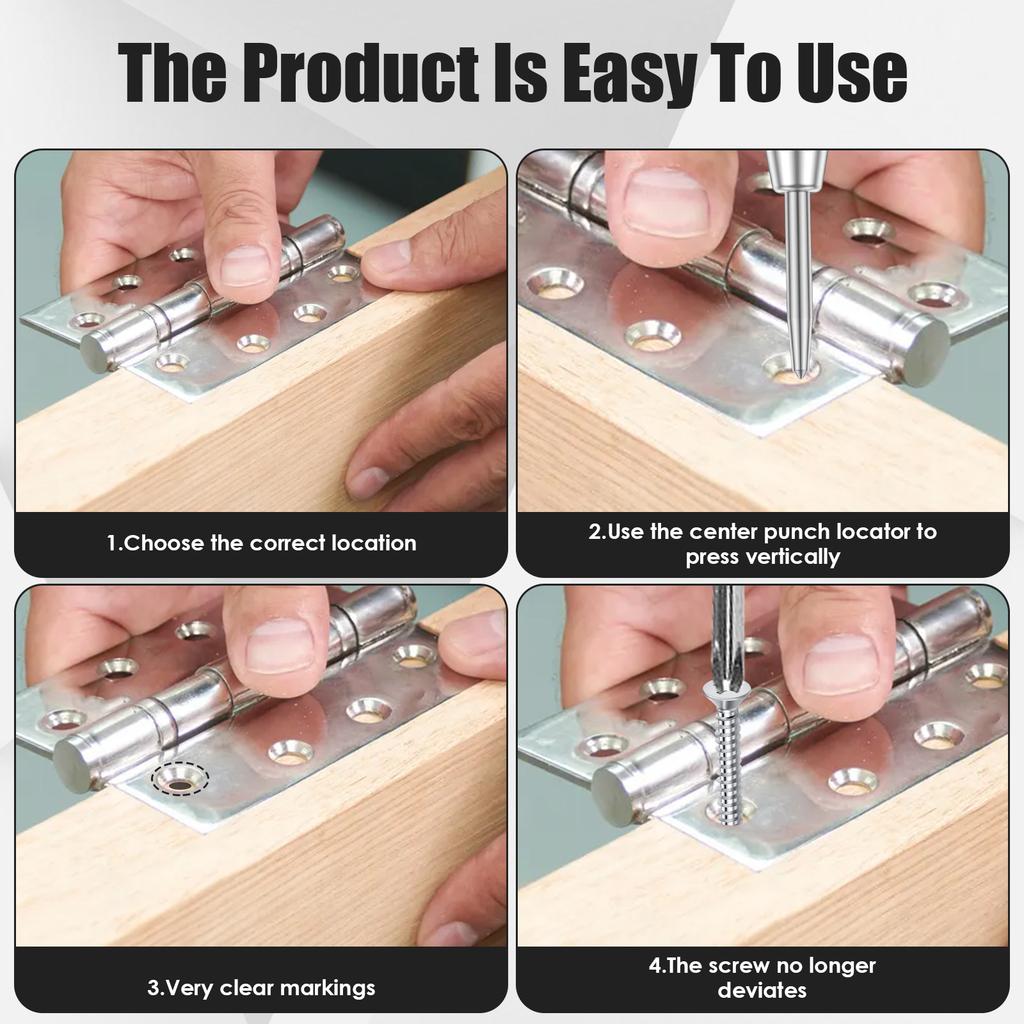 The Product Is Easy To Use

1.Choose the correct location

2.Use the center punch locator to press vertically

3.Very clear markings

4.The screw no longer deviates