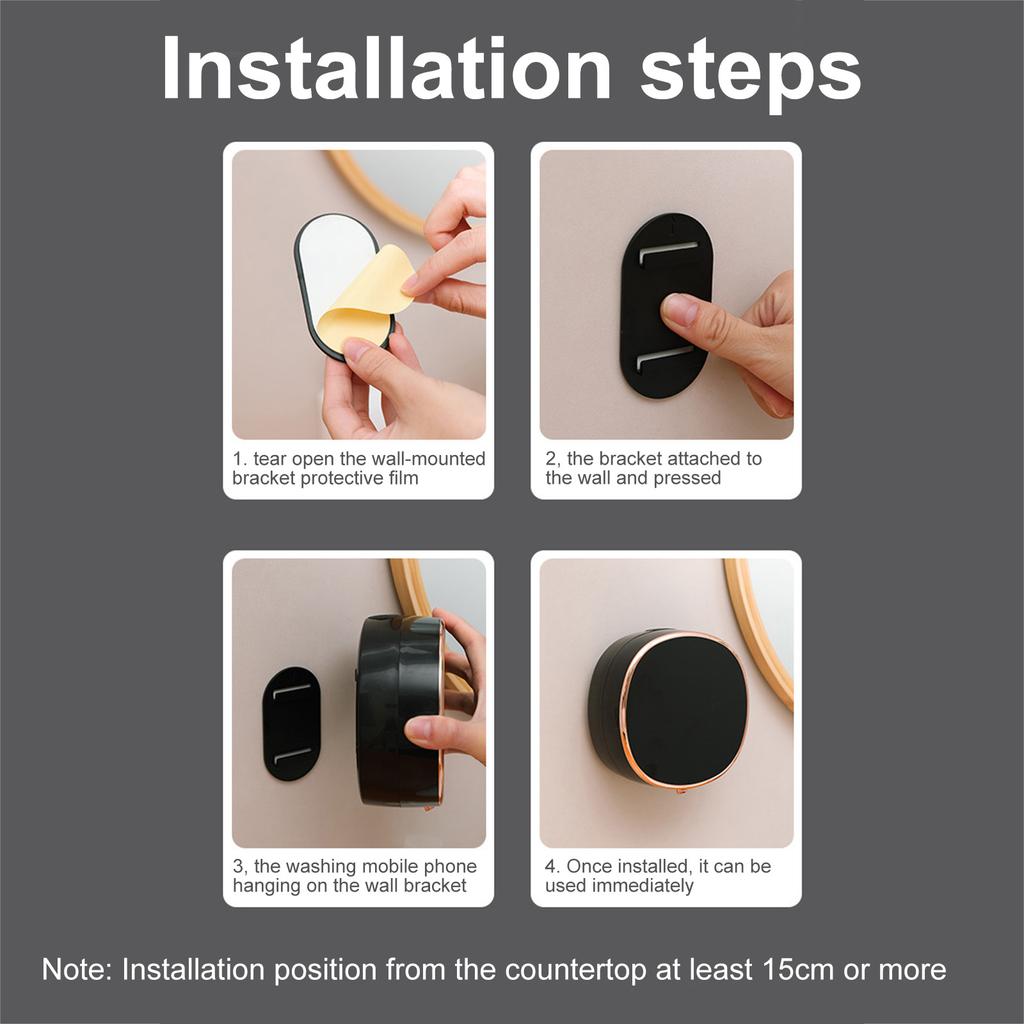 Installation steps

1. tear open the wall-mounted bracket protective film

2, the bracket attached to the wall and pressed

3, the washing mobile phone hanging on the wall bracket

4. Once installed, it can be used immediately

Note: Installation position from the countertop at least 15cm or more