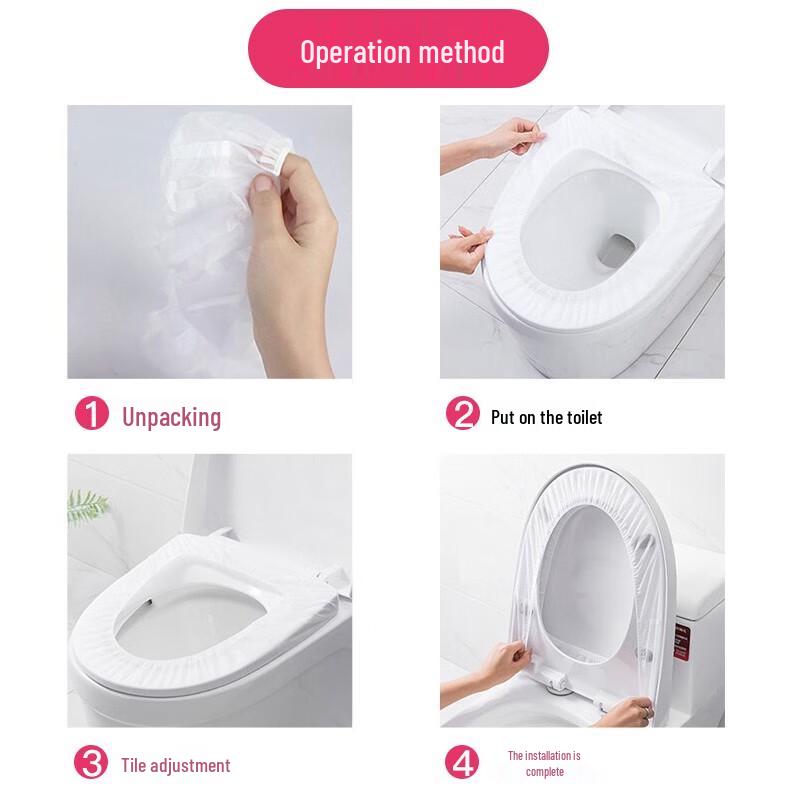 Operation method

1 Unpacking

2 Put on the toilet

3 Tile adjustment

4 The installation is complete