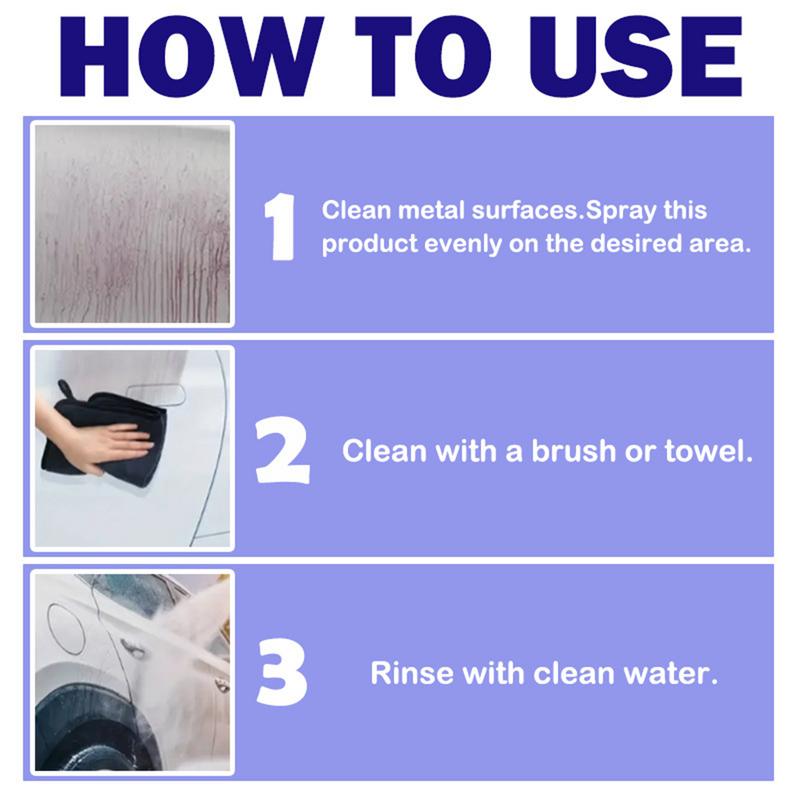 HOW TO USE

1 Clean metal surfaces.Spray this product evenly on the desired area.

2 Clean with a brush or towel.

3 Rinse with clean water.