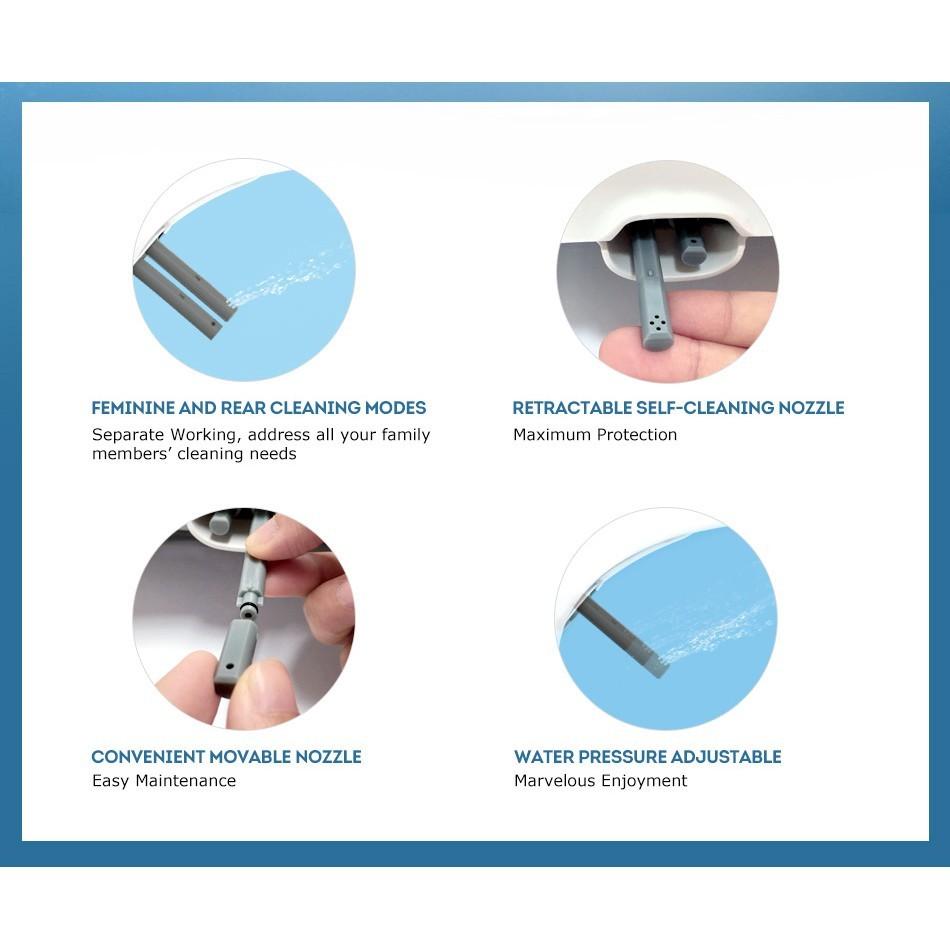 FEMININE AND REAR CLEANING MODES
Separate Working, address all your family members' cleaning needs

RETRACTABLE SELF-CLEANING NOZZLE
Maximum Protection

CONVENIENT MOVABLE NOZZLE
Easy Maintenance

WATER PRESSURE ADJUSTABLE
Marvelous Enjoyment