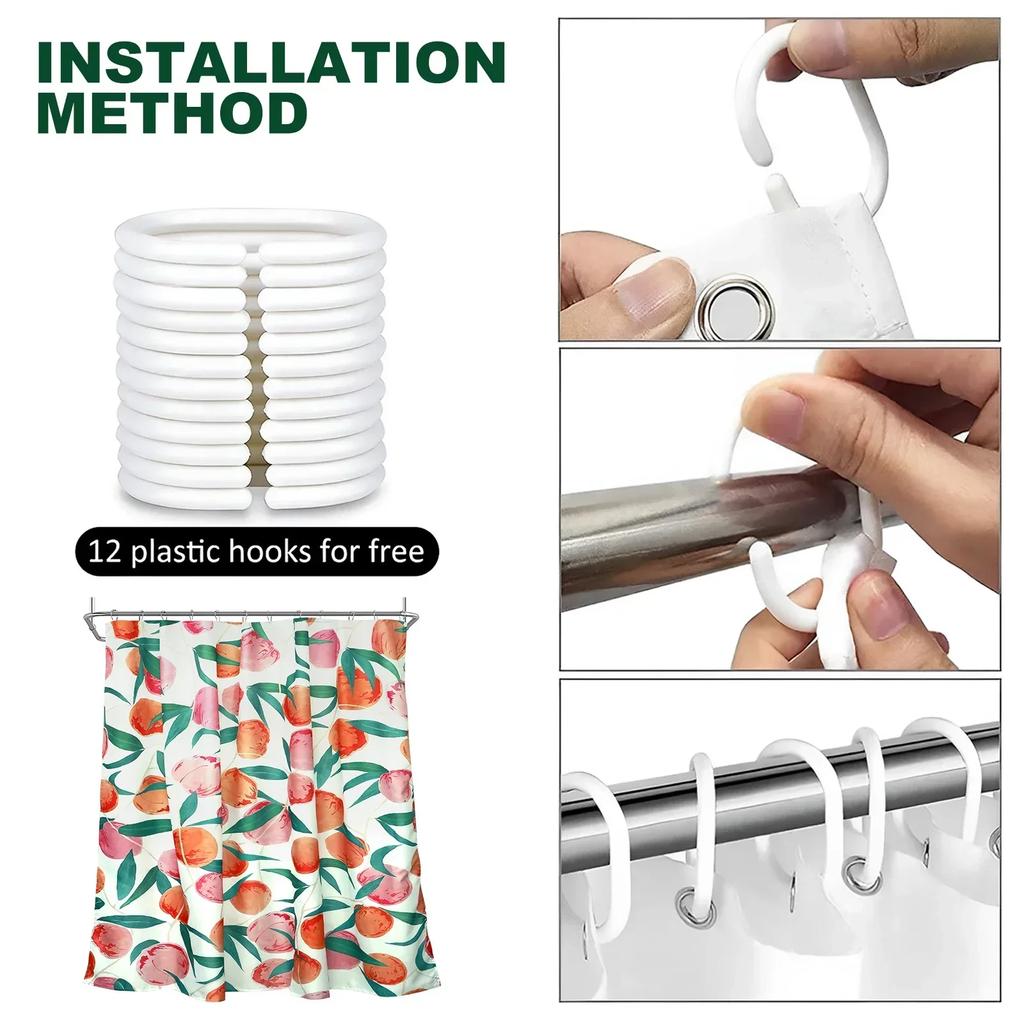 INSTALLATION METHOD

12 plastic hooks for free