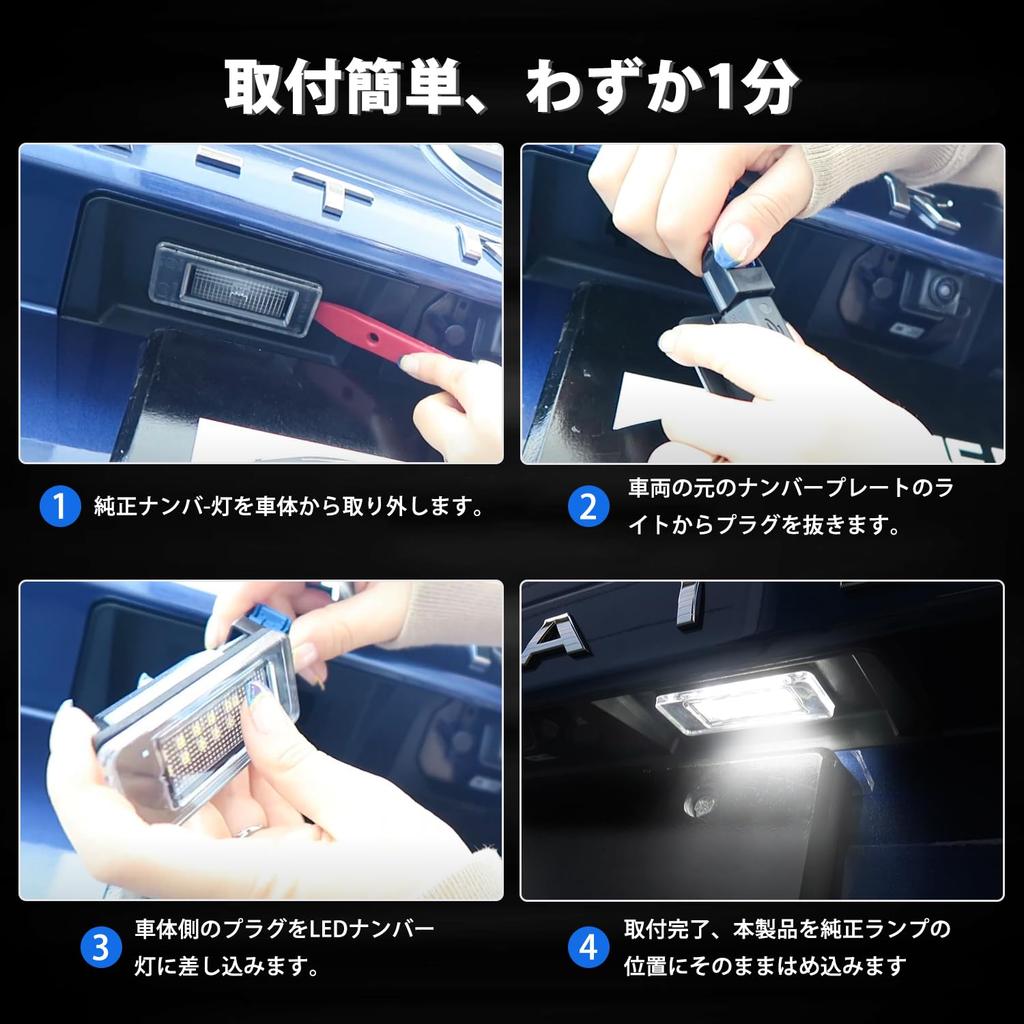 取付簡単、わずか1分

1 純正ナンバ-灯を車体から取り外します。

2 車両の元のナンバープレートのライトからプラグを抜きます。

3 車体側のプラグをLEDナンバー灯に差し込みます。

4 取付完了、本製品を純正ランプの位置にそのままはめ込みます