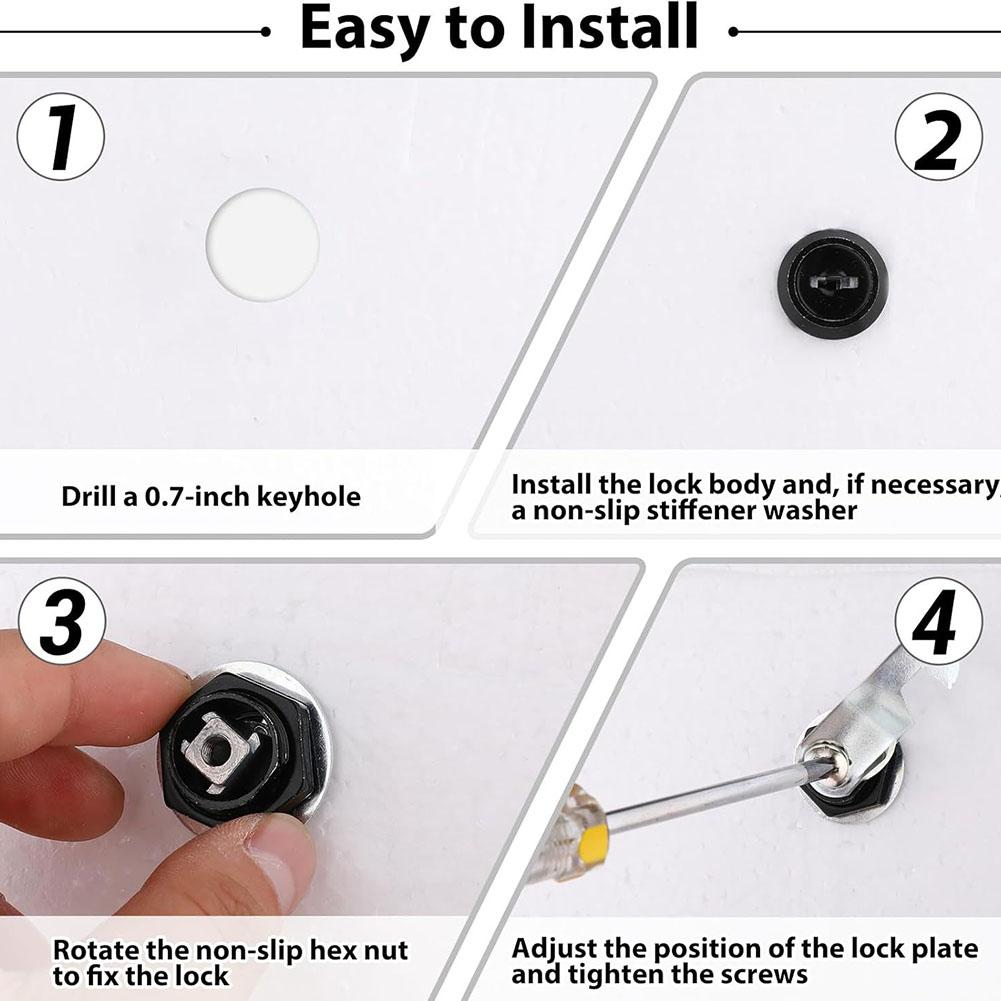 Easy to Install

1

Drill a 0.7-inch keyhole

2

Install the lock body and, if necessary, a non-slip stiffener washer

3

Rotate the non-slip hex nut to fix the lock

4

Adjust the position of the lock plate and tighten the screws