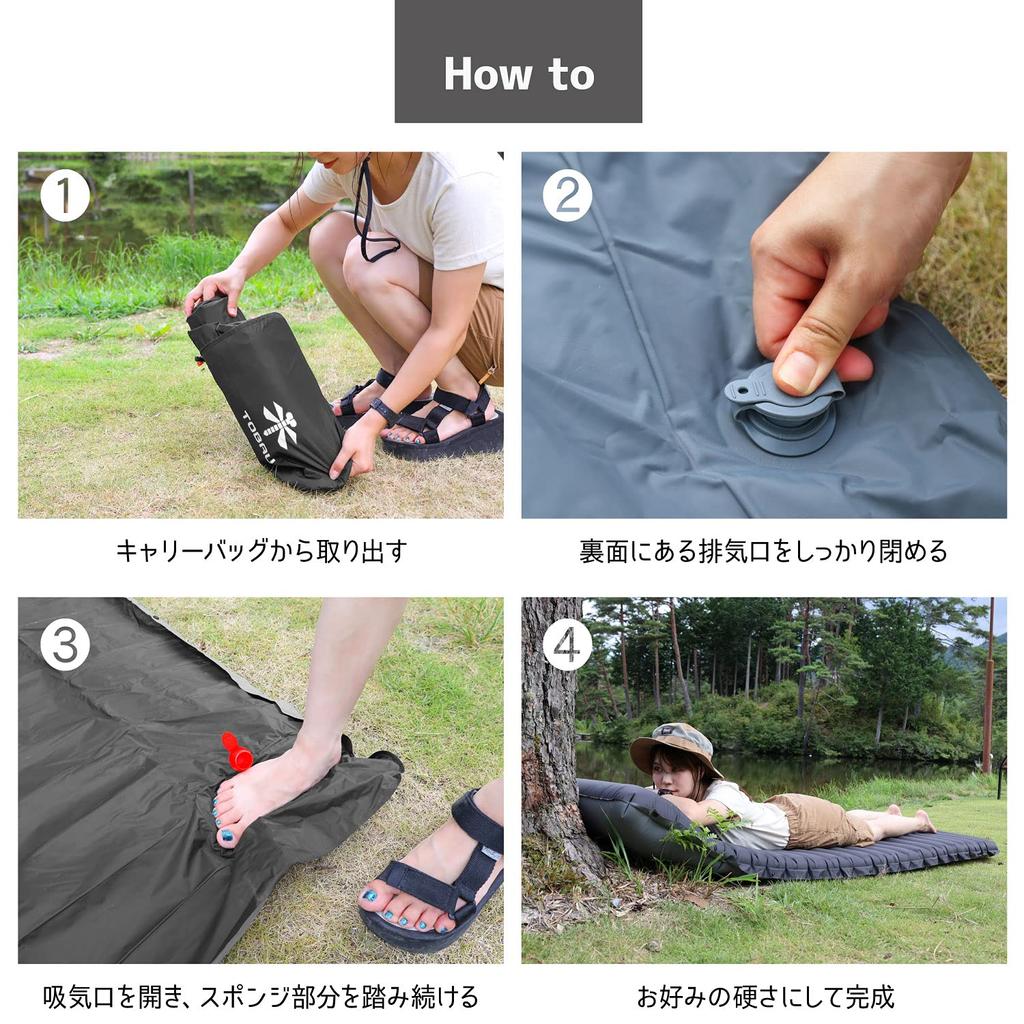 How to

1

TOBRU

キャリーバッグから取り出す

2

裏面にある排気口をしっかり閉める

3

吸気口を開き、スポンジ部分を踏み続ける

4

お好みの硬さにして完成