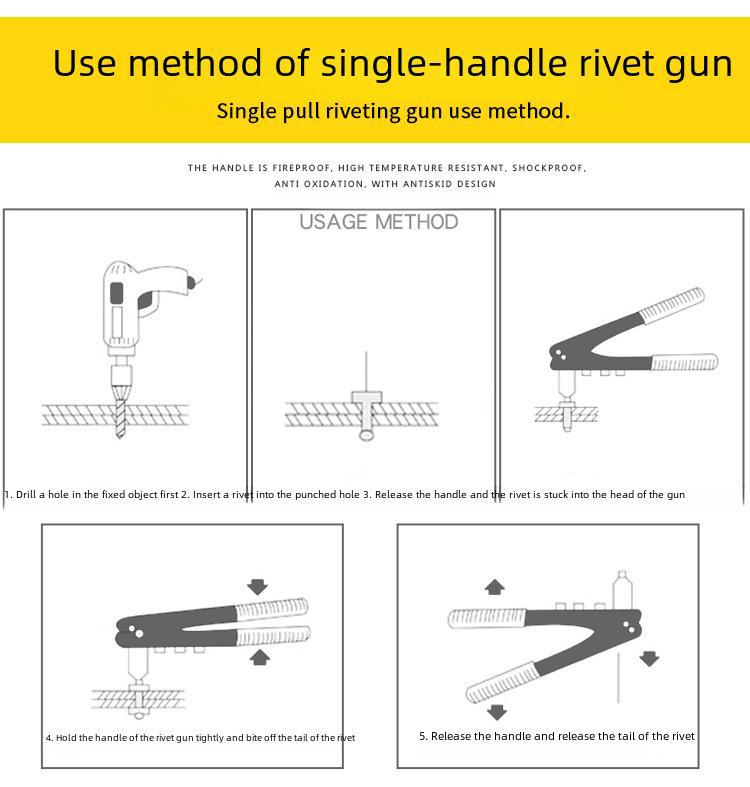 Use method of single-handle rivet gun

Single pull riveting gun use method.

THE HANDLE IS FIREPROOF, HIGH TEMPERATURE RESISTANT, SHOCKPROOF, ANTI OXIDATION, WITH ANTISKID DESIGN

USAGE METHOD

1. Drill a hole in the fixed object first 2. Insert a rivet into the punched hole 3. Release the handle and the rivet is stuck into the head of the gun

4. Hold the handle of the rivet gun tightly and bite off the tail of the rivet

5. Release the handle and release the tail of the rivet