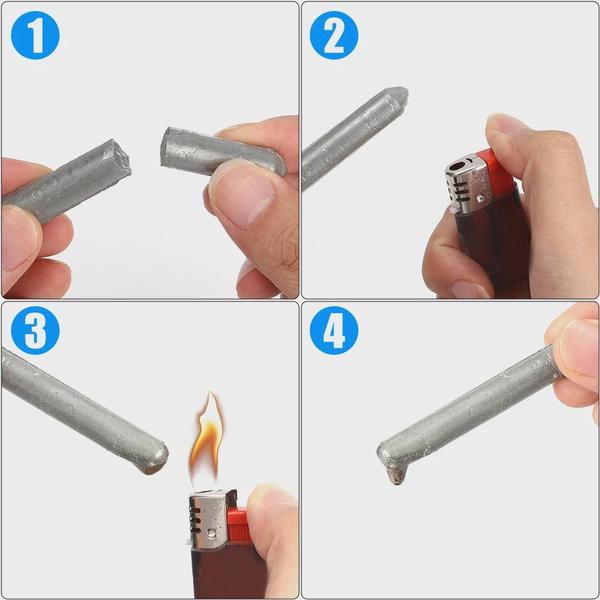 1

2

3

4