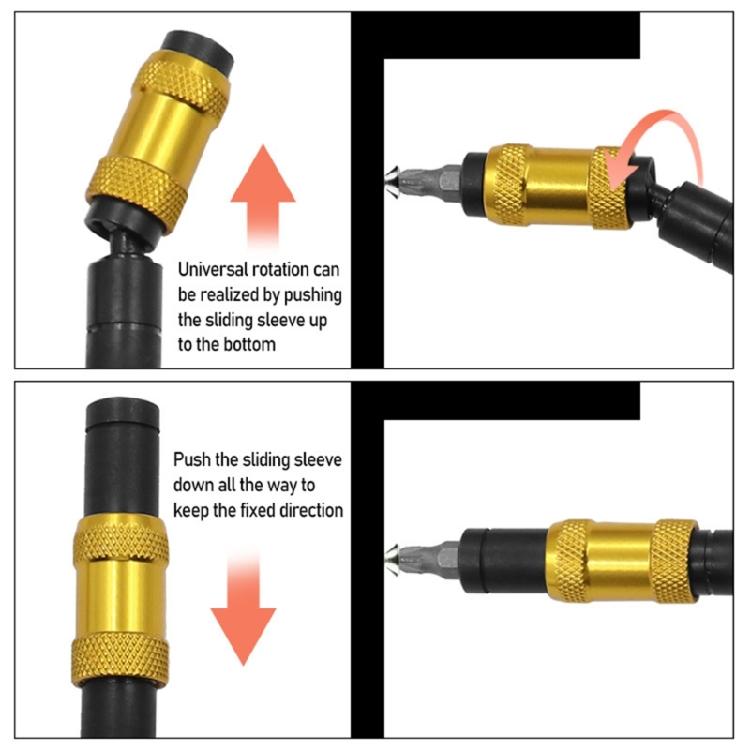 Universal rotation can be realized by pushing the sliding sleeve up to the bottom

Push the sliding sleeve down all the way to keep the fixed direction