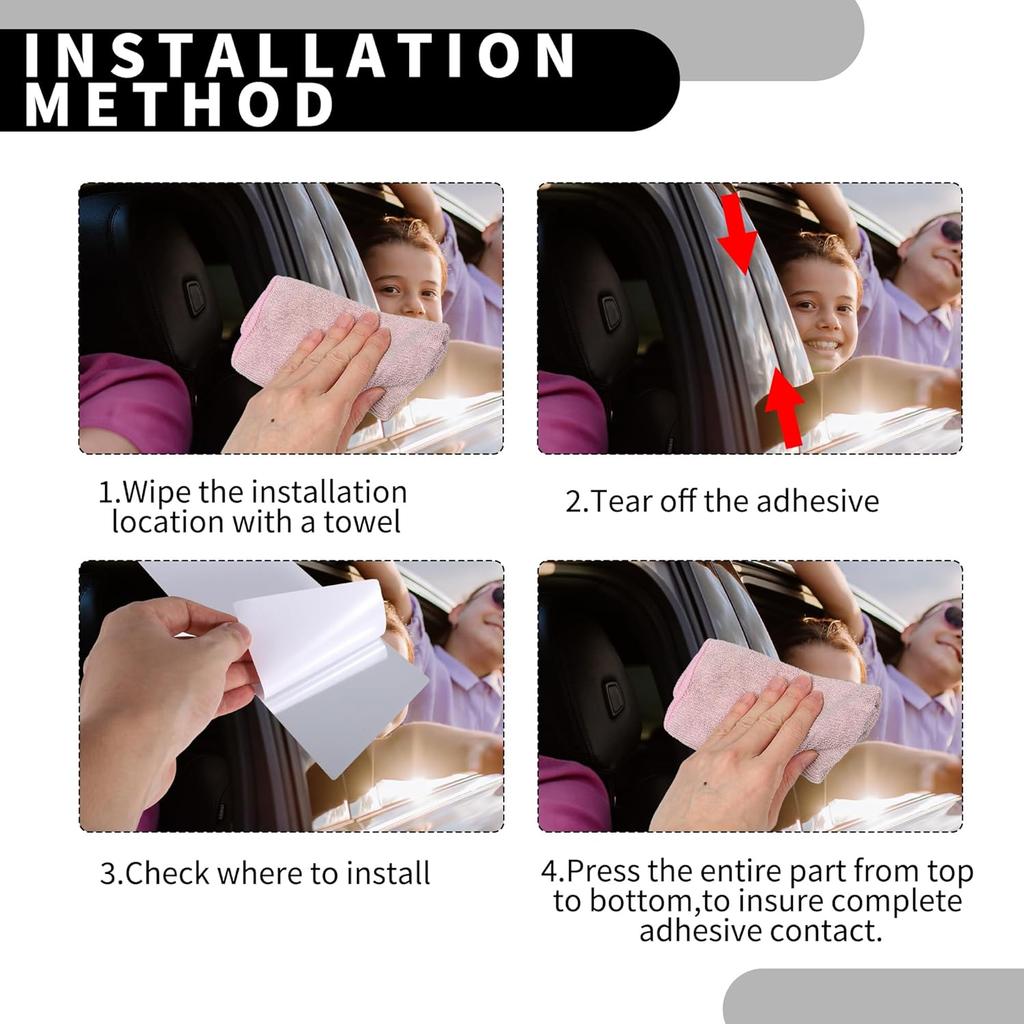 INSTALLATION METHOD

1.Wipe the installation location with a towel

2.Tear off the adhesive

3.Check where to install

4.Press the entire part from top to bottom,to insure complete adhesive contact.