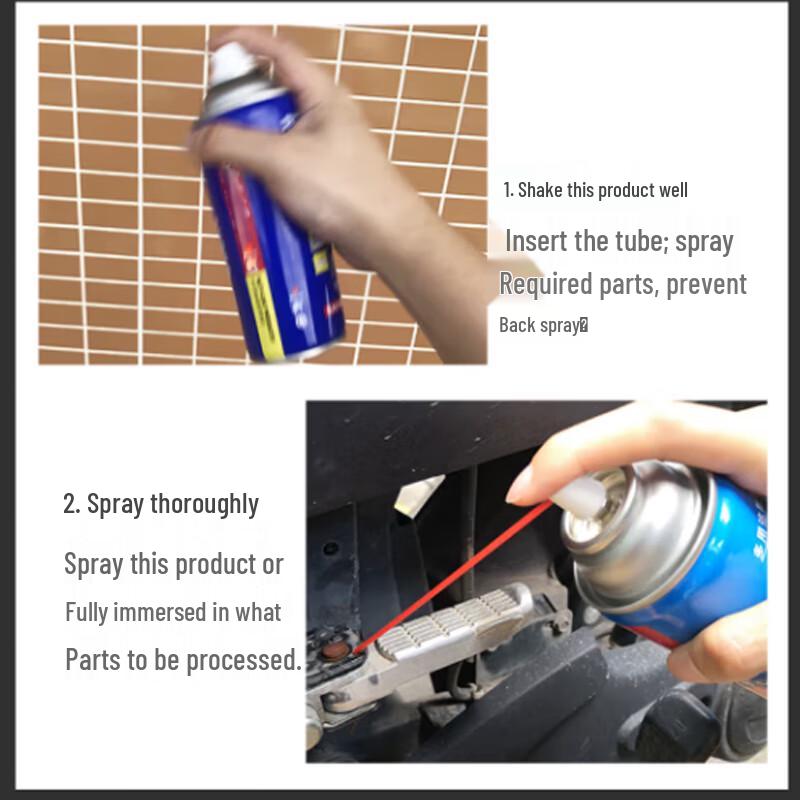 1. Shake this product well

Insert the tube; spray Required parts, prevent Back spray

2. Spray thoroughly

Spray this product or Fully immersed in what Parts to be processed.