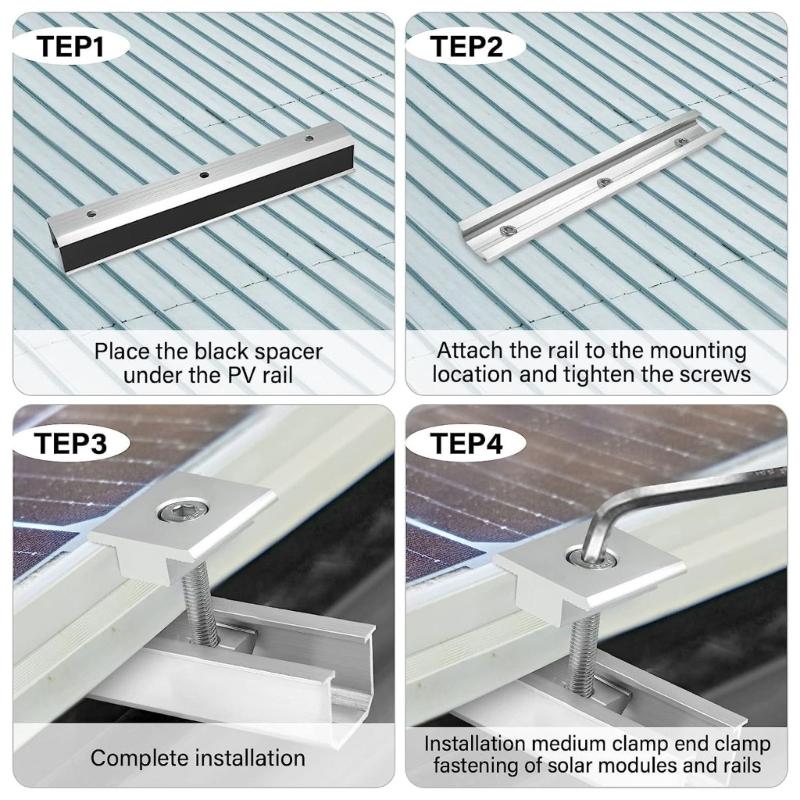 TEP1

Place the black spacer under the PV rail

TEP2

Attach the rail to the mounting location and tighten the screws

TEP3

Complete installation

TEP4

Installation medium clamp end clamp fastening of solar modules and rails