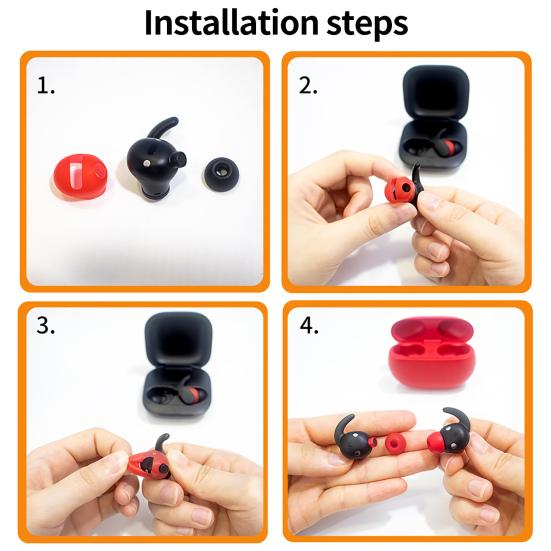 Installation steps

1.

2.

3.

4.