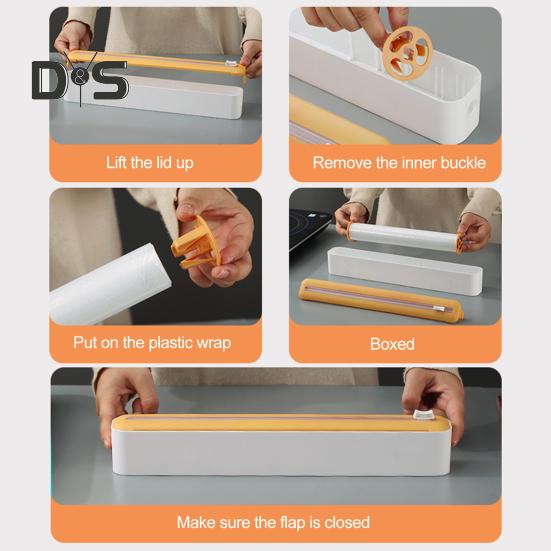 D&S

Lift the lid up

Remove the inner buckle

Put on the plastic wrap

Boxed

Make sure the flap is closed