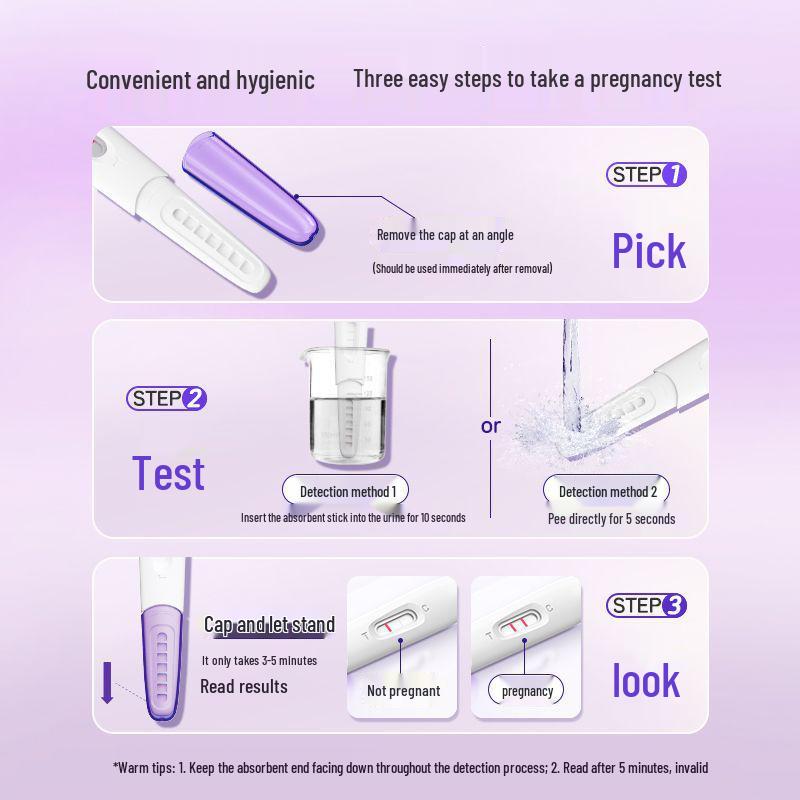 Convenient and hygienic Three easy steps to take a pregnancy test

STEP 1

Remove the cap at an angle

(Should be used immediately after removal)

Pick

STEP 2

Test

Detection method 1

Insert the absorbent stick into the urine for 10 seconds

or

Detection method 2

Pee directly for 5 seconds

Cap and let stand

It only takes 3-5 minutes

Read results

T C

Not pregnant

T C

pregnancy

STEP 3

look

*Warm tips: 1. Keep the absorbent end facing down throughout the detection process; 2. Read after 5 minutes, invalid