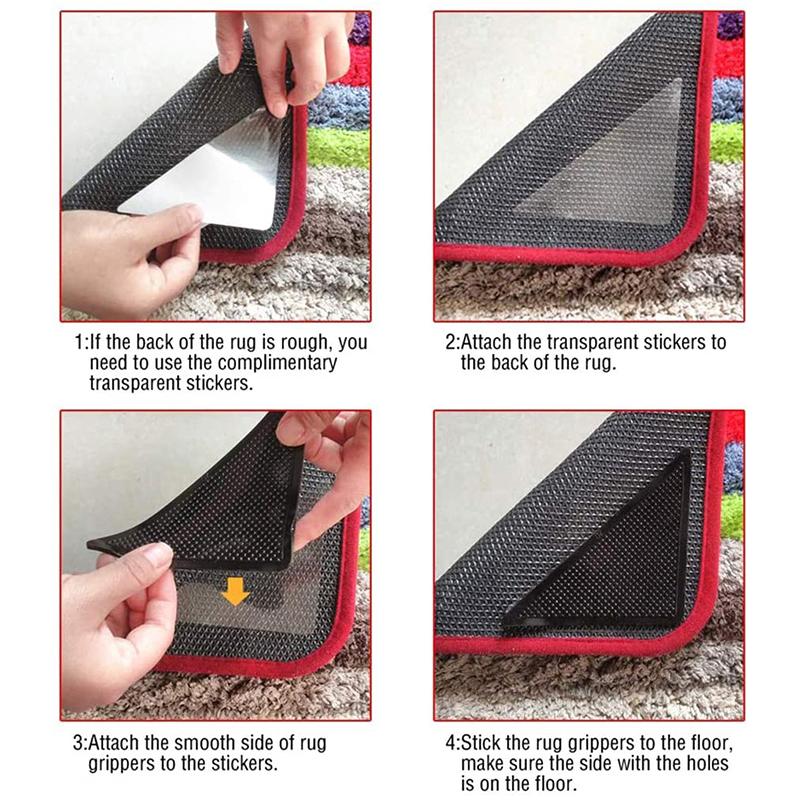 1:If the back of the rug is rough, you need to use the complimentary transparent stickers.

2:Attach the transparent stickers to the back of the rug.

3:Attach the smooth side of rug grippers to the stickers.

4:Stick the rug grippers to the floor, make sure the side with the holes is on the floor.