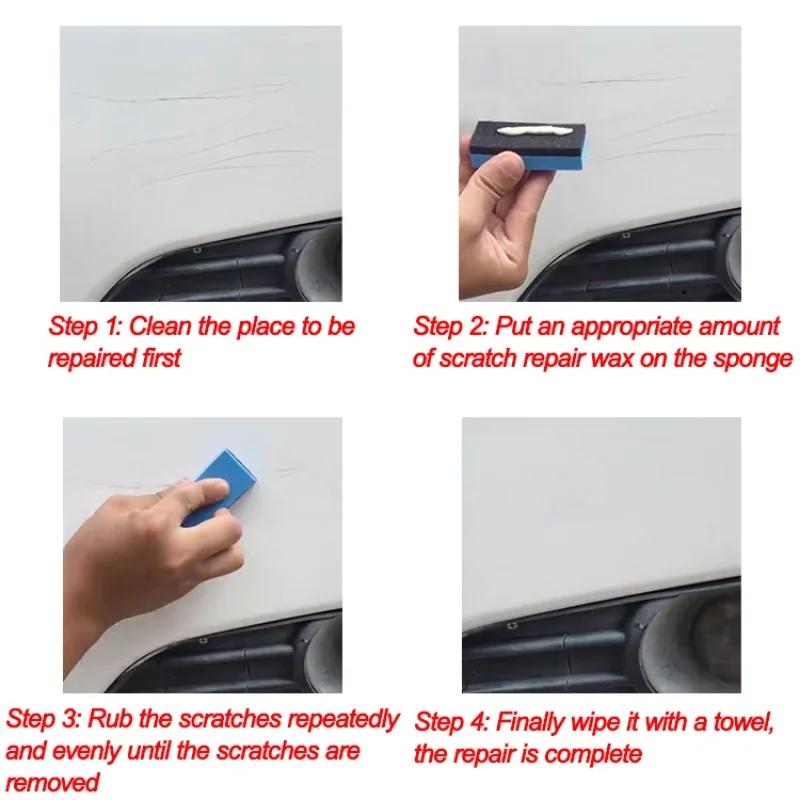 Step 1: Clean the place to be repaired first

Step 2: Put an appropriate amount of scratch repair wax on the sponge

Step 3: Rub the scratches repeatedly and evenly until the scratches are removed

Step 4: Finally wipe it with a towel, the repair is complete