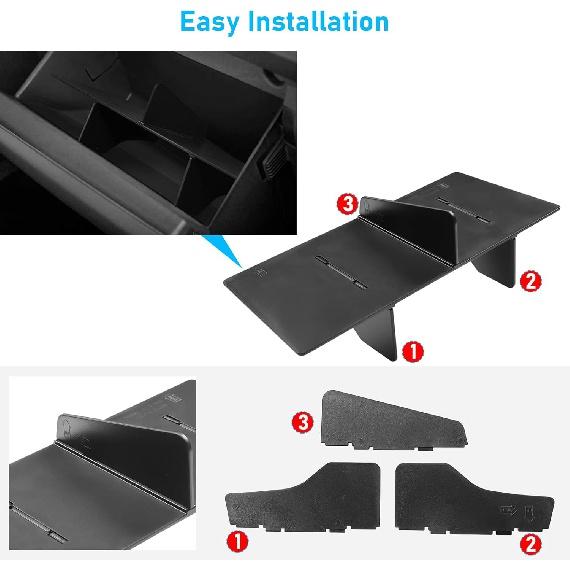 Easy Installation

3

2

1

3

1

2