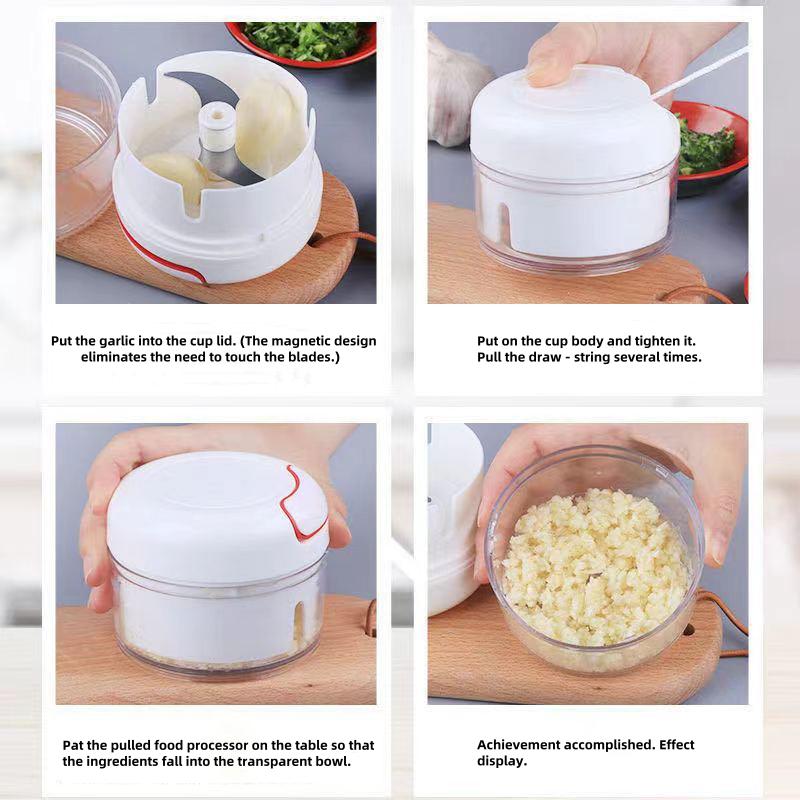 Put the garlic into the cup lid. (The magnetic design eliminates the need to touch the blades.)

Put on the cup body and tighten it. Pull the draw - string several times.

Pat the pulled food processor on the table so that the ingredients fall into the transparent bowl.

Achievement accomplished. Effect display.