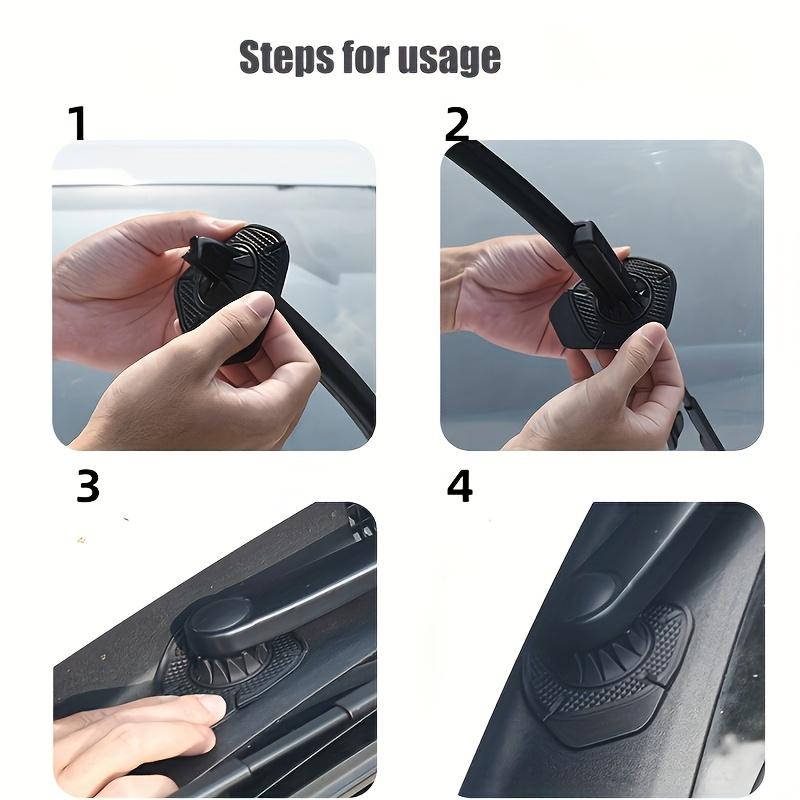 Steps for usage

1

2

3

4