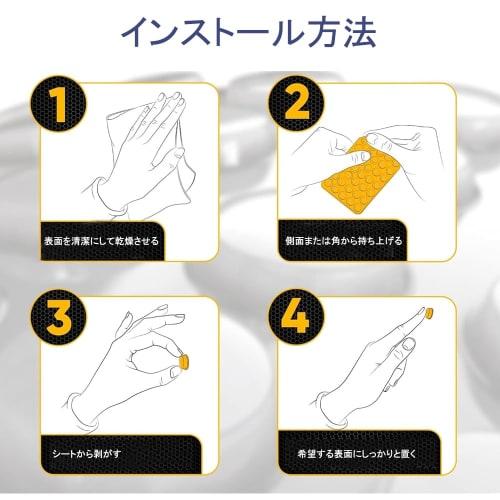 インストール方法

1

表面を清潔にして乾燥させる

2

側面または角から持ち上げる

3

シートから剥がす

4

希望する表面にしっかりと置く