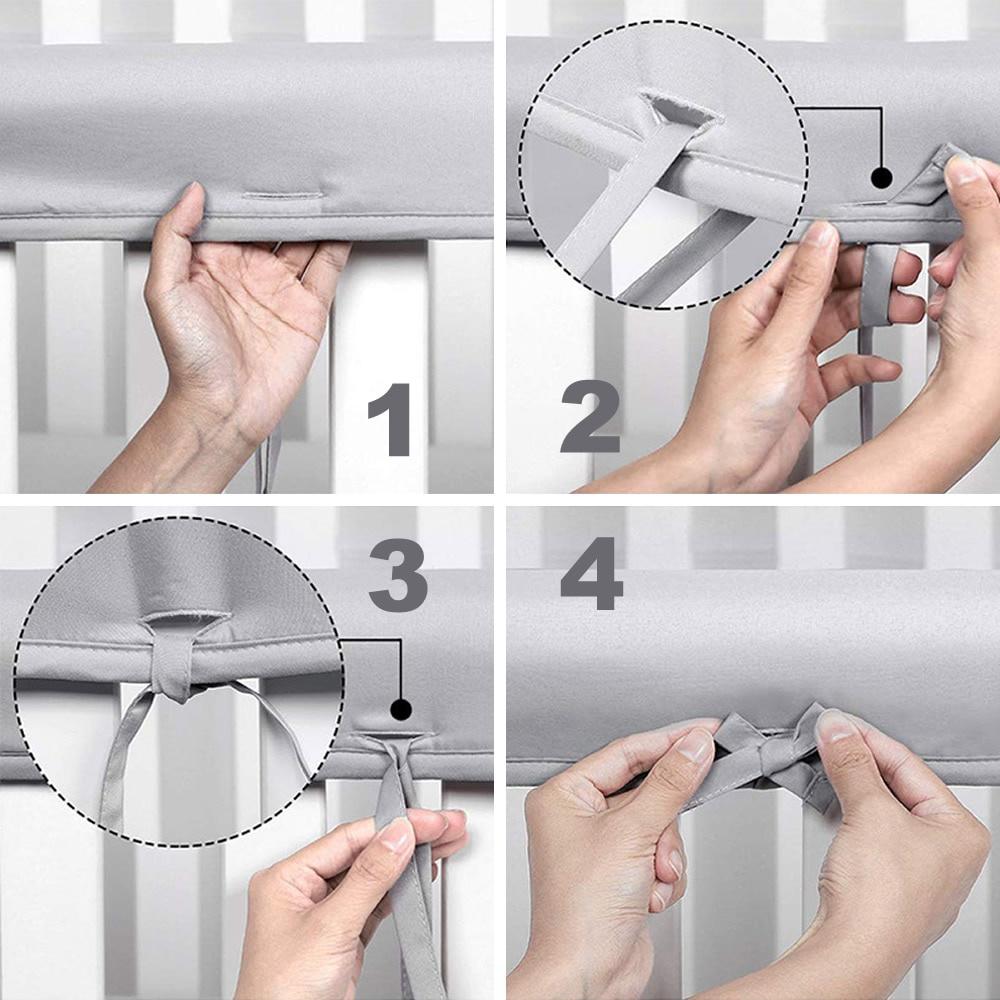 1
2
3
4