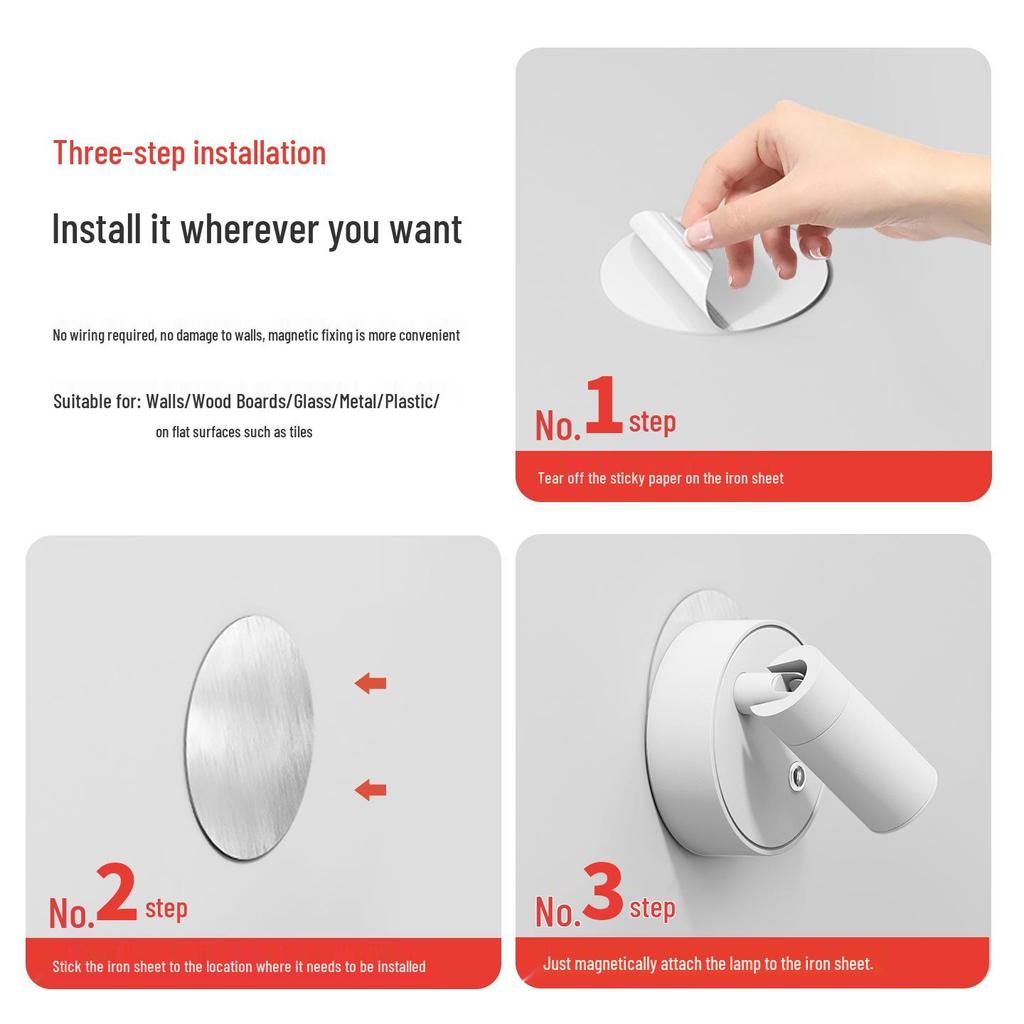 Three-step installation

Install it wherever you want

No wiring required, no damage to walls, magnetic fixing is more convenient

Suitable for: Walls/Wood Boards/Glass/Metal/Plastic/
on flat surfaces such as tiles

No.1 step

Tear off the sticky paper on the iron sheet

No.2 step

Stick the iron sheet to the location where it needs to be installed

No.3 step

Just magnetically attach the lamp to the iron sheet.