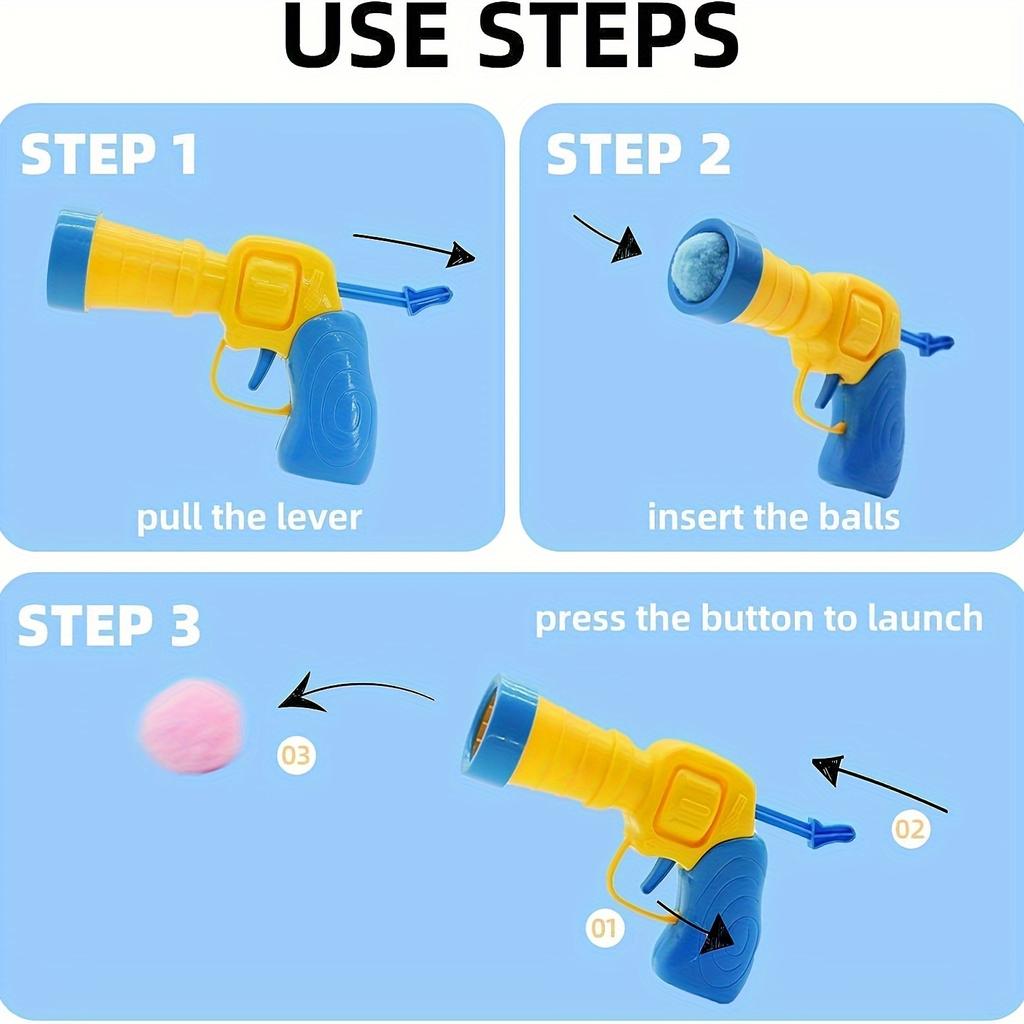 USE STEPS

STEP 1

pull the lever

STEP 2

insert the balls

STEP 3

press the button to launch

03

02

01