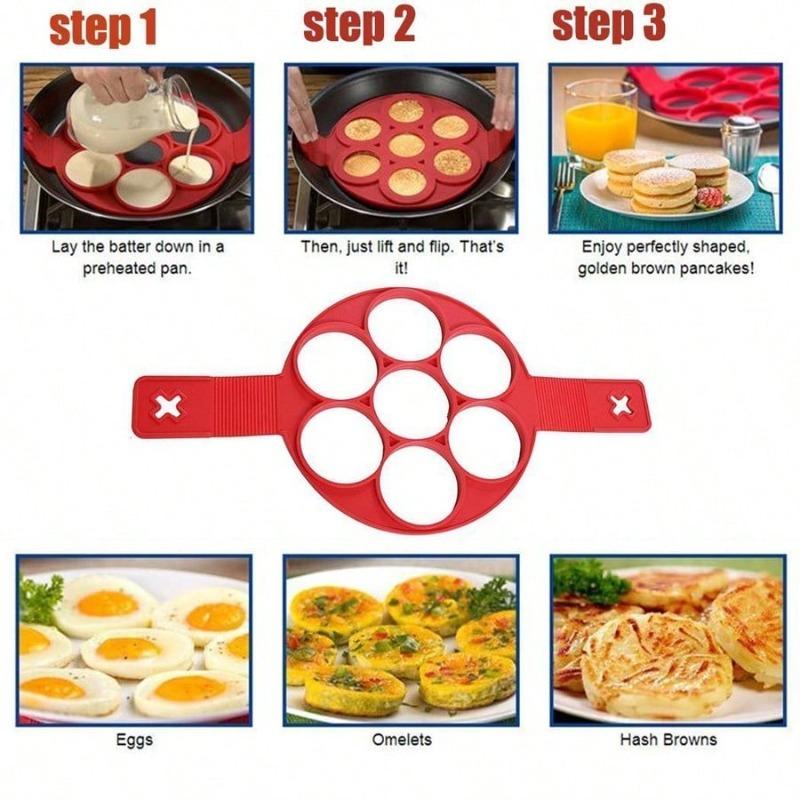 step 1

Lay the batter down in a preheated pan.

step 2

Then, just lift and flip. That's it!

step 3

Enjoy perfectly shaped, golden brown pancakes!

Eggs

Omelets

Hash Browns