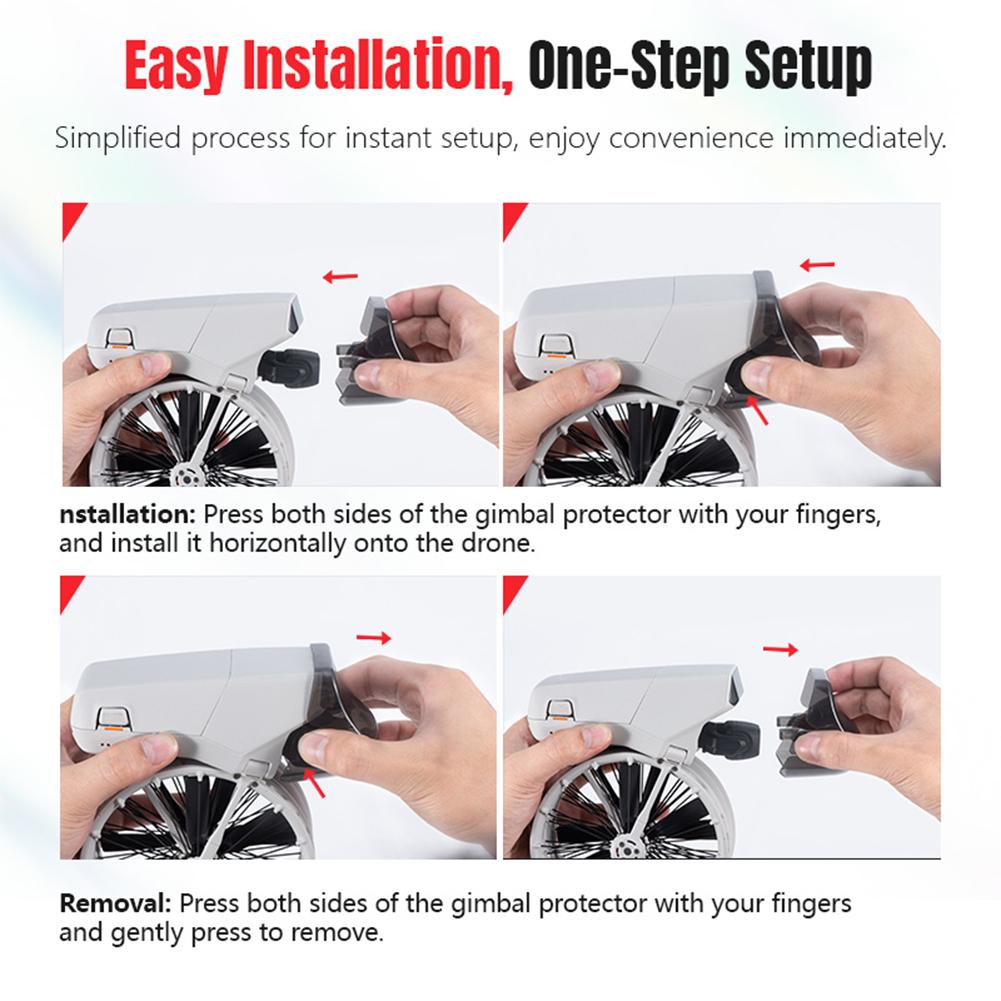 Easy Installation, One-Step Setup

Simplified process for instant setup, enjoy convenience immediately.

nstallation: Press both sides of the gimbal protector with your fingers, and install it horizontally onto the drone.

Removal: Press both sides of the gimbal protector with your fingers and gently press to remove.