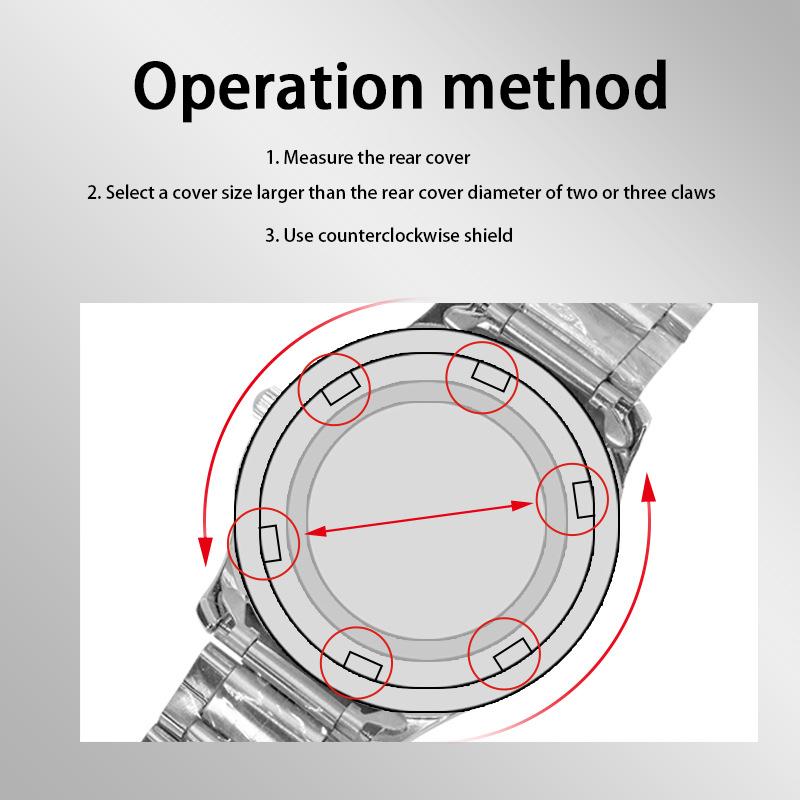 Operation method

1. Measure the rear cover

2. Select a cover size larger than the rear cover diameter of two or three claws

3. Use counterclockwise shield