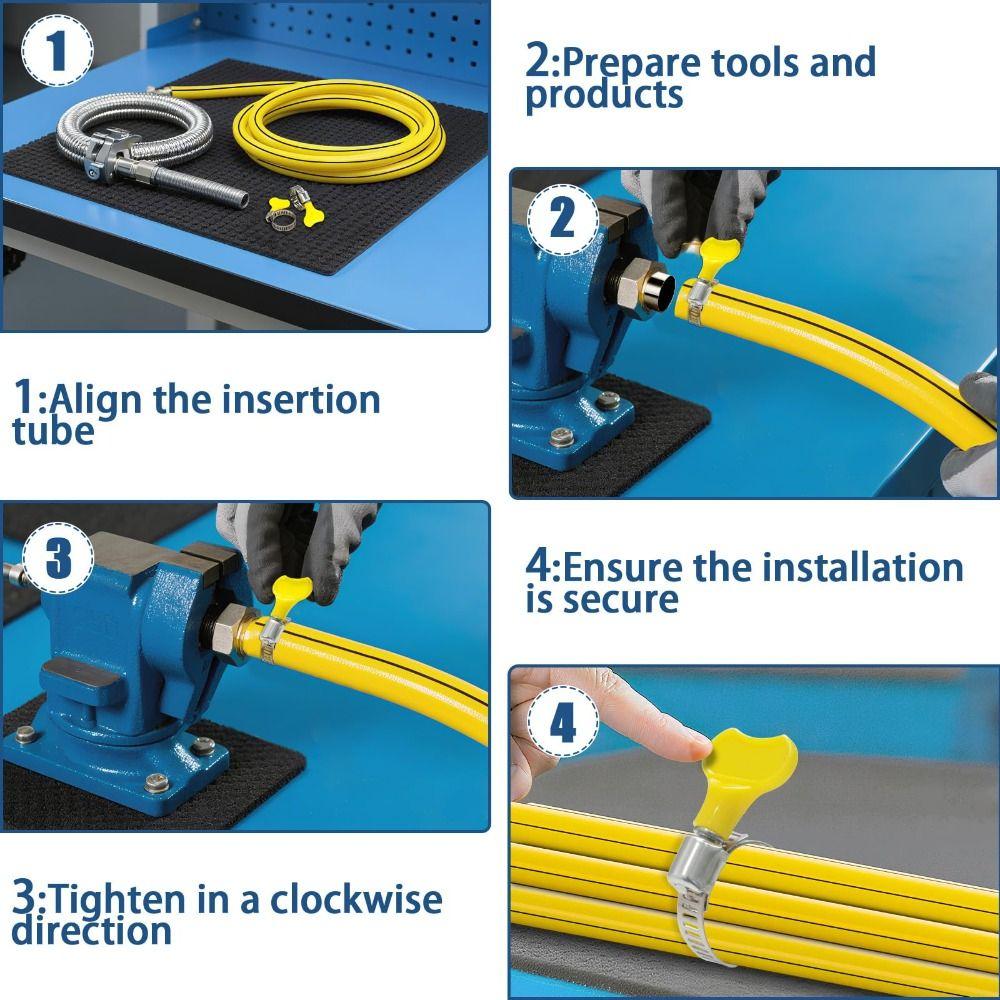 1

2:Prepare tools and products

2

1:Align the insertion tube

3

4:Ensure the installation is secure

4

3:Tighten in a clockwise direction