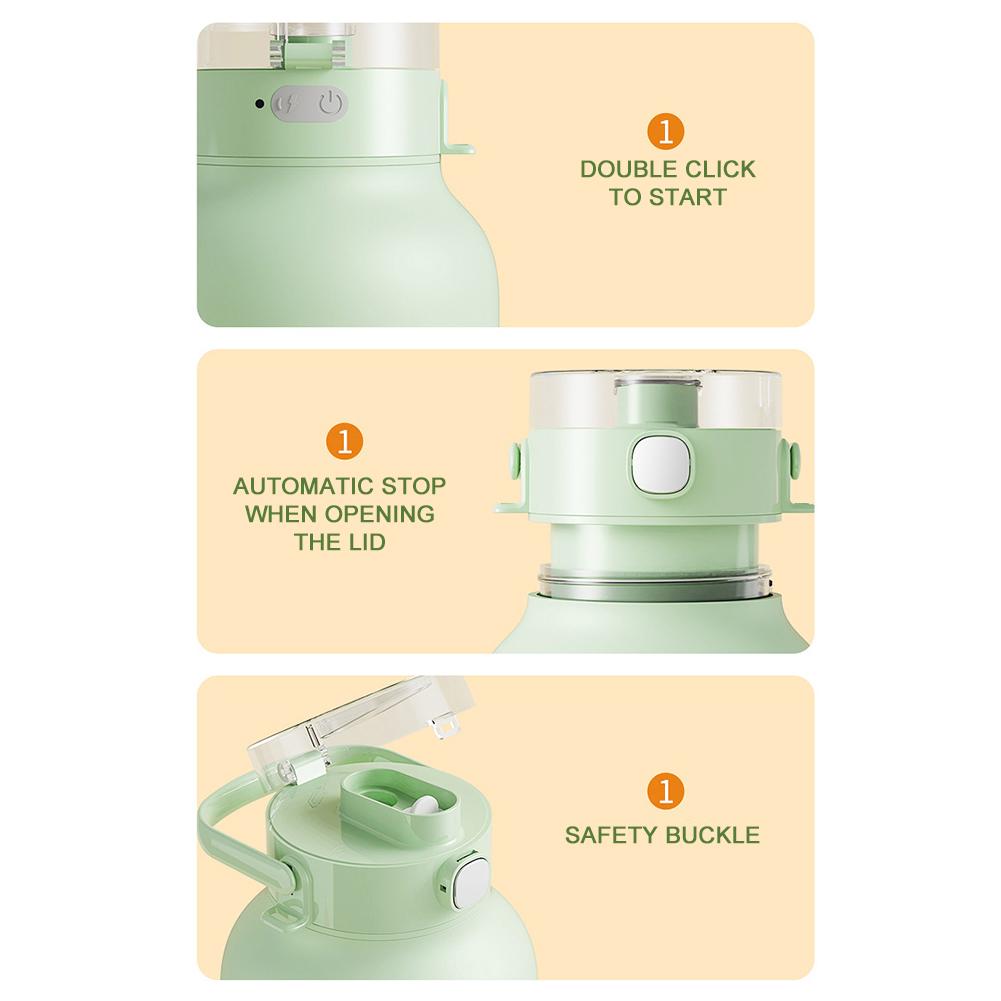 1
DOUBLE CLICK TO START

1
AUTOMATIC STOP WHEN OPENING THE LID

1
SAFETY BUCKLE