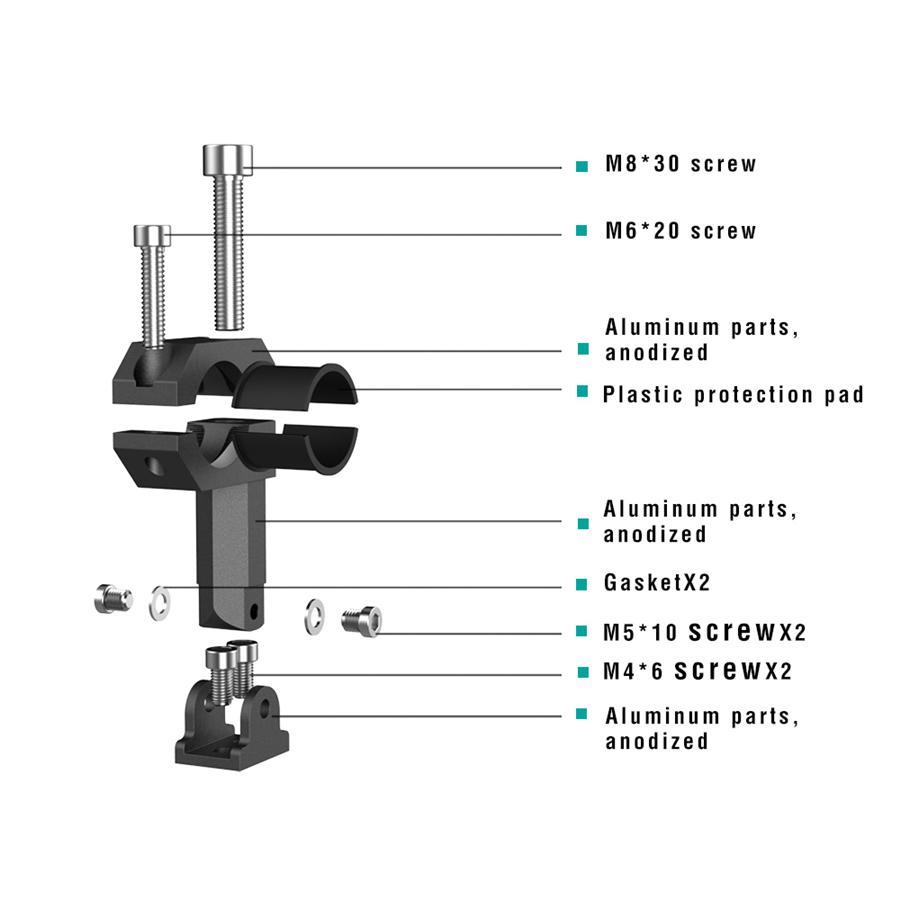 M8*30 screw

M6*20 screw

Aluminum parts, anodized

Plastic protection pad

Aluminum parts, anodized

GasketX2

M5*10 screwX2

M4*6 screwX2

Aluminum parts, anodized