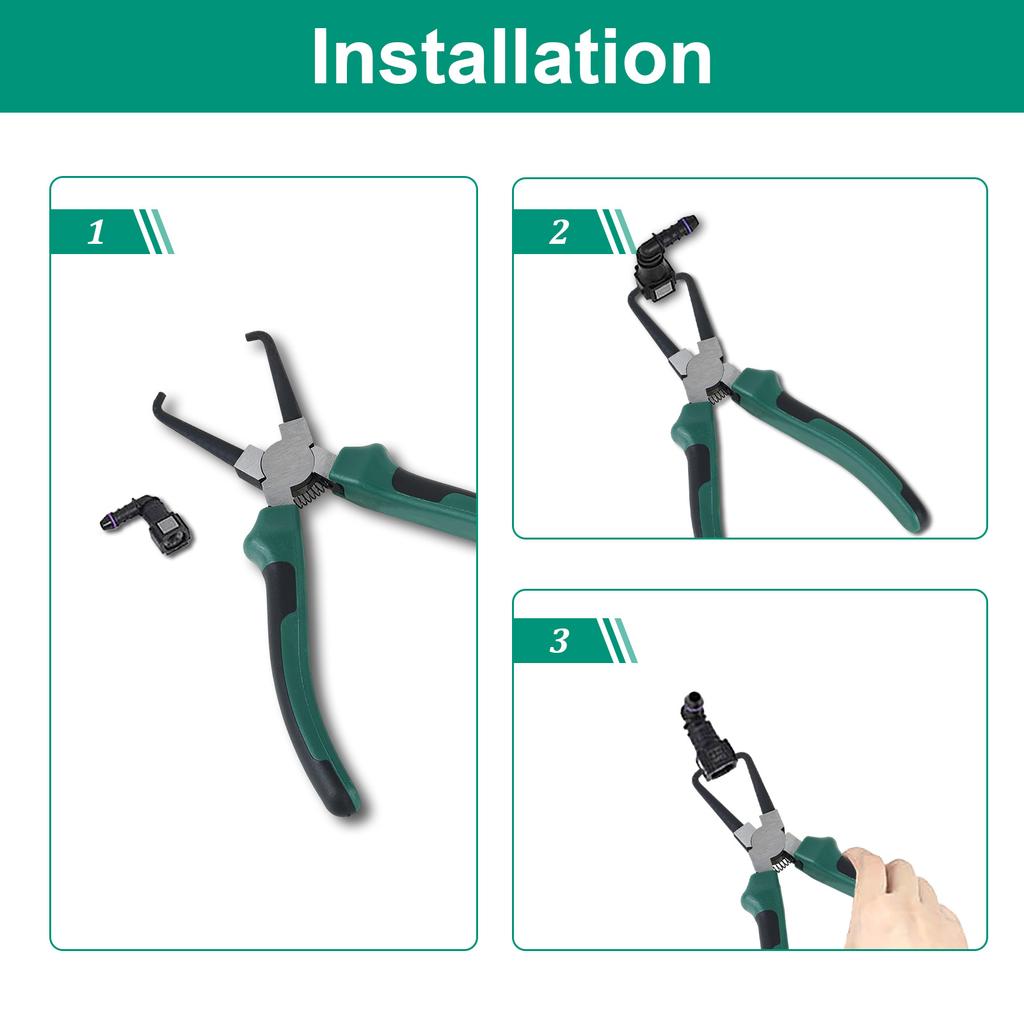 Installation

1

2

3