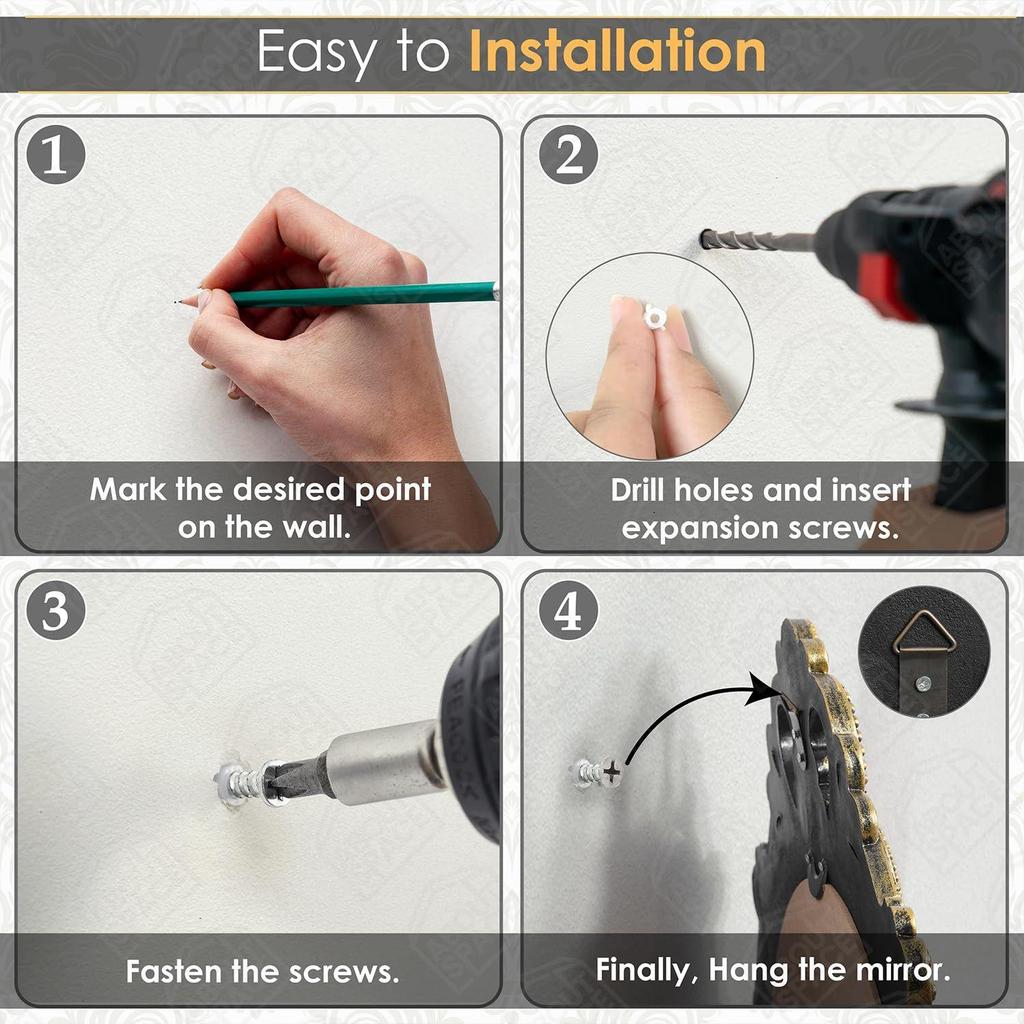 Easy to Installation

1
Mark the desired point on the wall.

2
Drill holes and insert expansion screws.

3
Fasten the screws.

4
Finally, Hang the mirror.