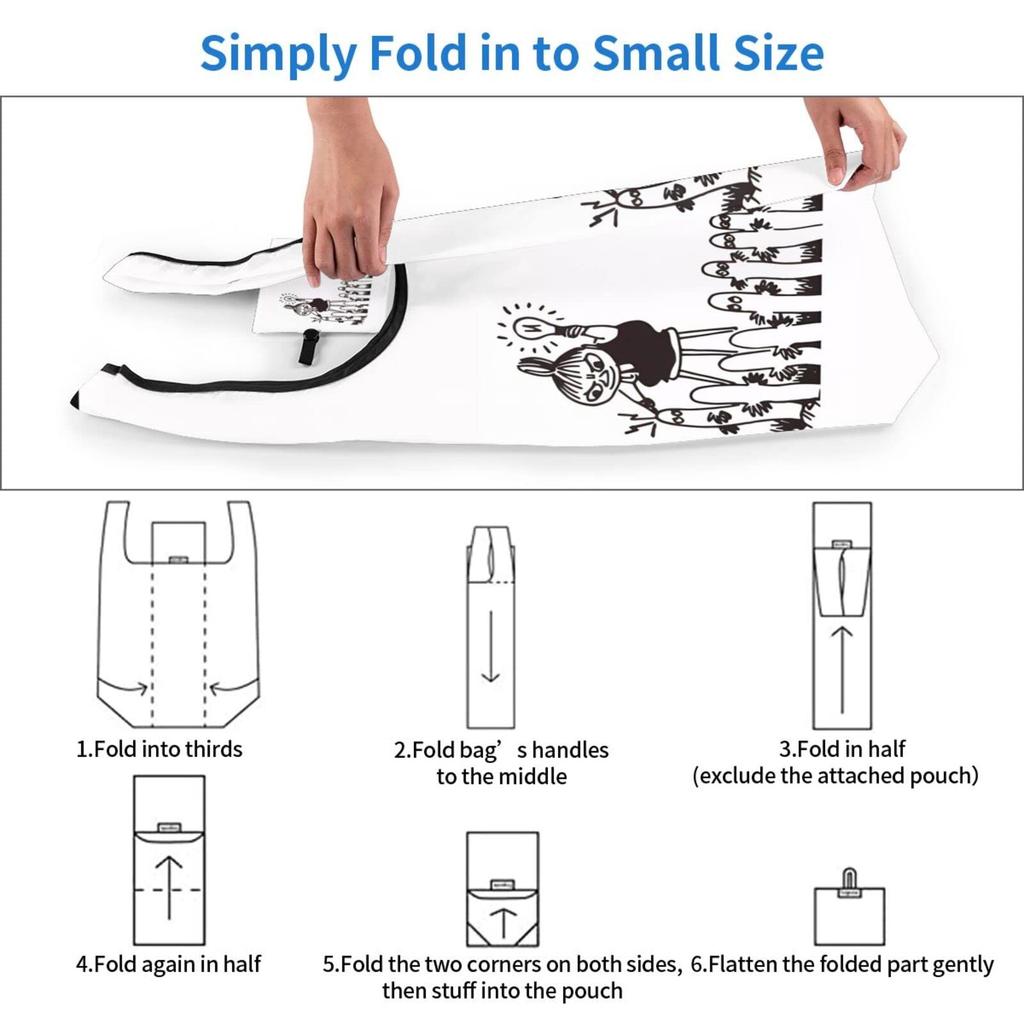 Simply Fold in to Small Size

1.Fold into thirds

2.Fold bag’s handles to the middle

3.Fold in half (exclude the attached pouch)

4.Fold again in half

5.Fold the two corners on both sides, then stuff into the pouch

6.Flatten the folded part gently