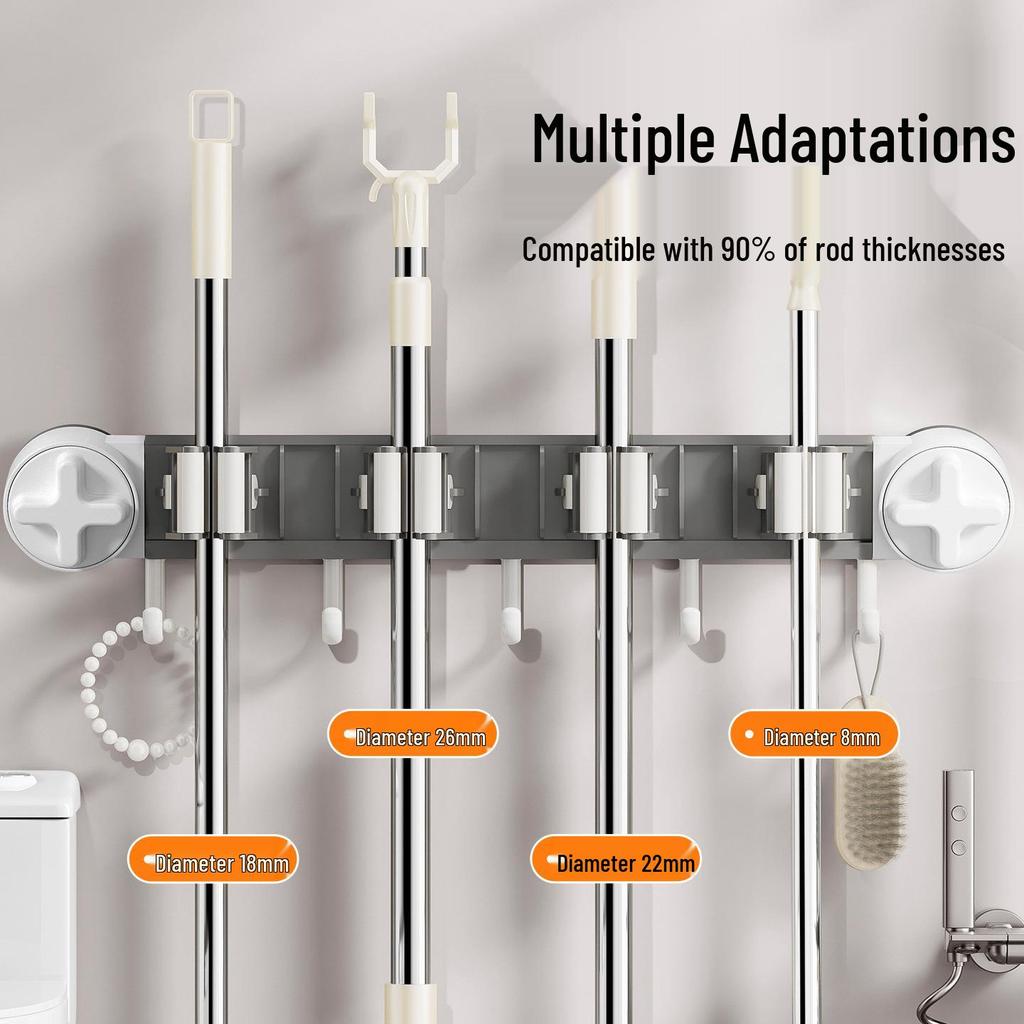 Multiple Adaptations

Compatible with 90% of rod thicknesses

Diameter 26mm

Diameter 8mm

Diameter 18mm

Diameter 22mm