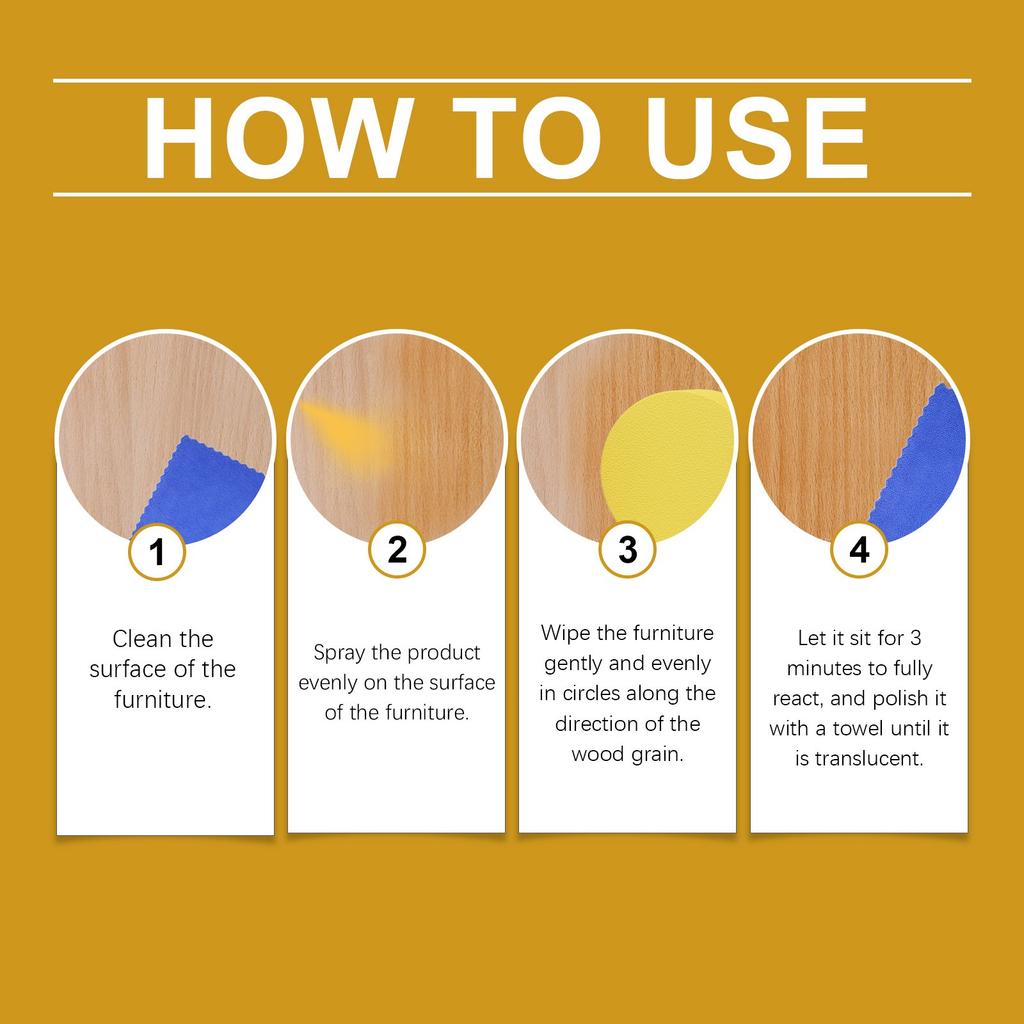 HOW TO USE

1

Clean the surface of the furniture.

2

Spray the product evenly on the surface of the furniture.

3

Wipe the furniture gently and evenly in circles along the direction of the wood grain.

4

Let it sit for 3 minutes to fully react, and polish it with a towel until it is translucent.