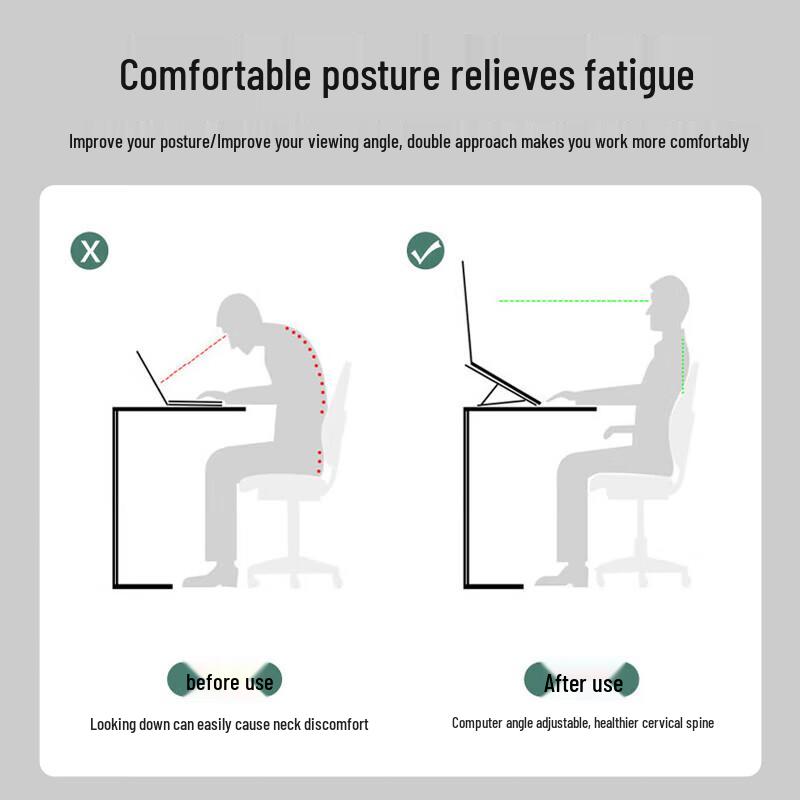 Comfortable posture relieves fatigue

Improve your posture/Improve your viewing angle, double approach makes you work more comfortably

before use

Looking down can easily cause neck discomfort

After use

Computer angle adjustable, healthier cervical spine