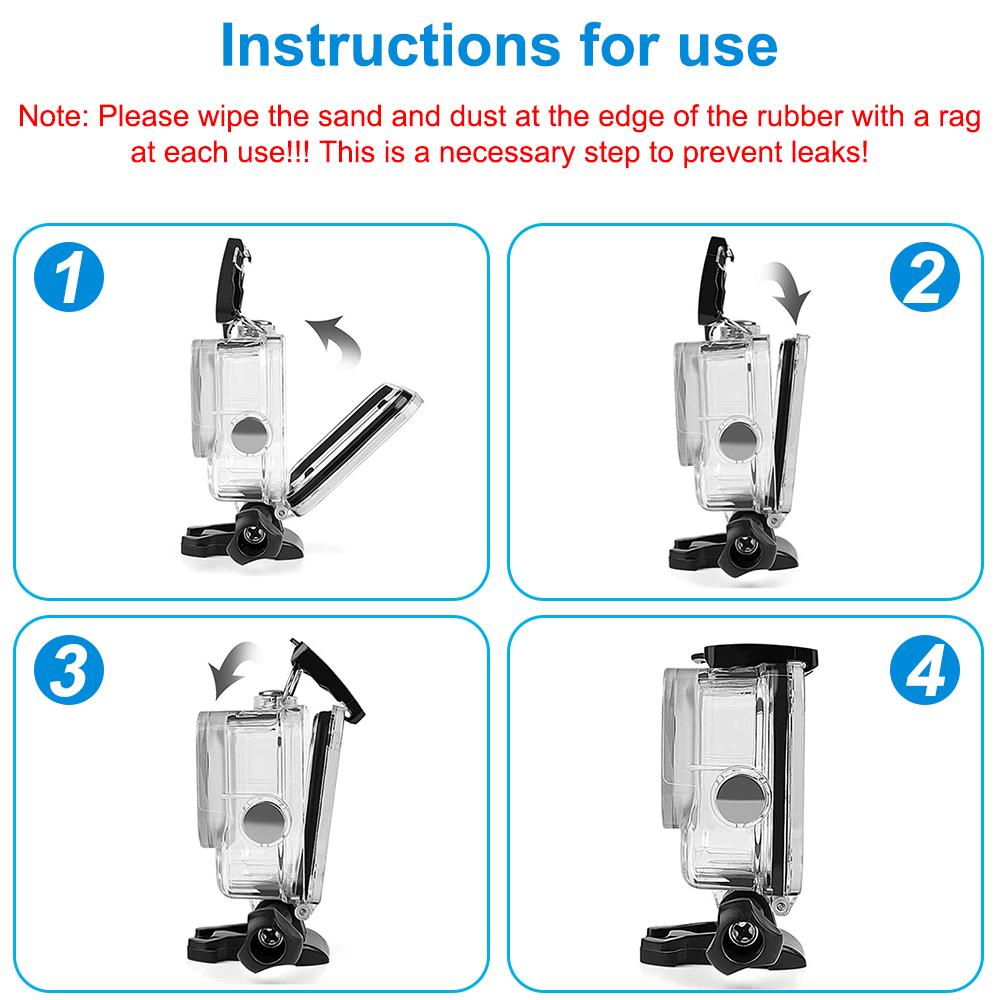 Instructions for use

Note: Please wipe the sand and dust at the edge of the rubber with a rag at each use!!! This is a necessary step to prevent leaks!

1

2

3

4