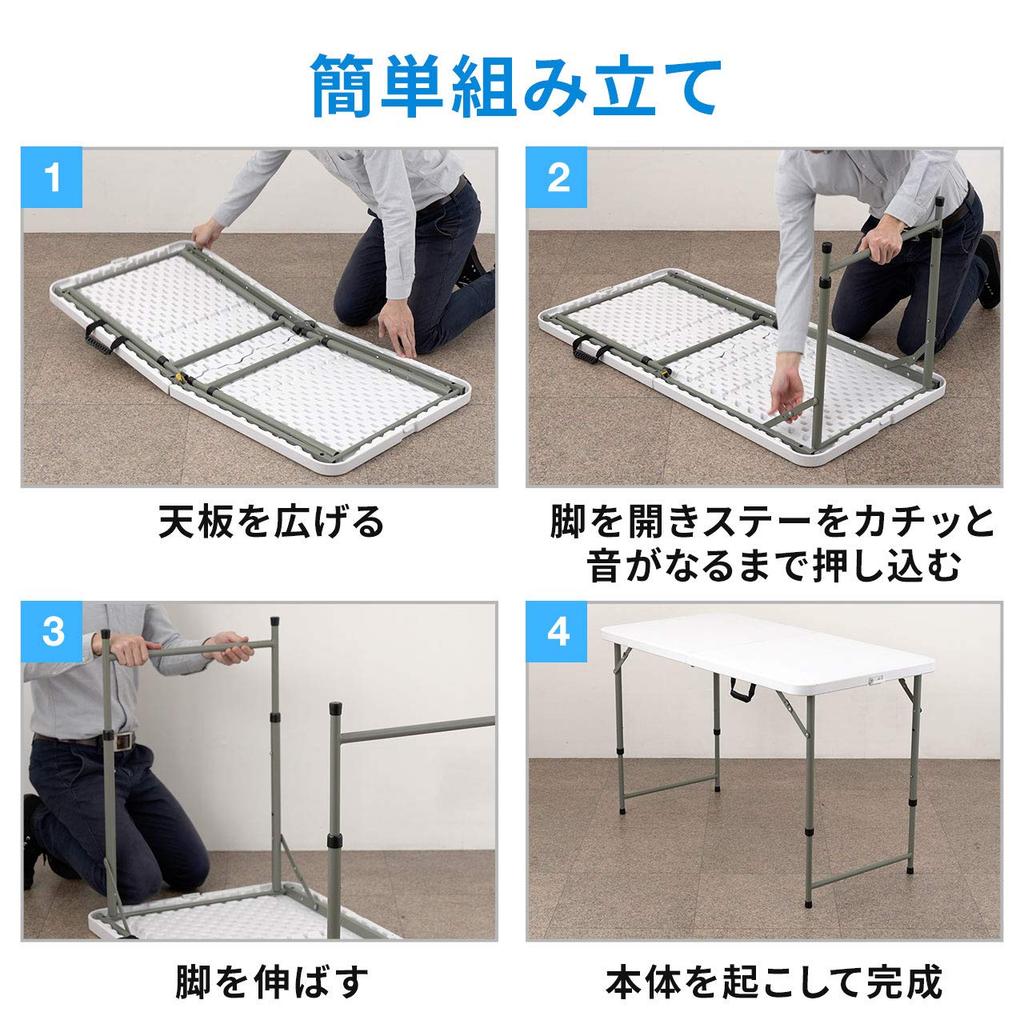 簡単組み立て

1

天板を広げる

2

脚を開きステーをカチッと音がなるまで押し込む

3

脚を伸ばす

4

本体を起こして完成